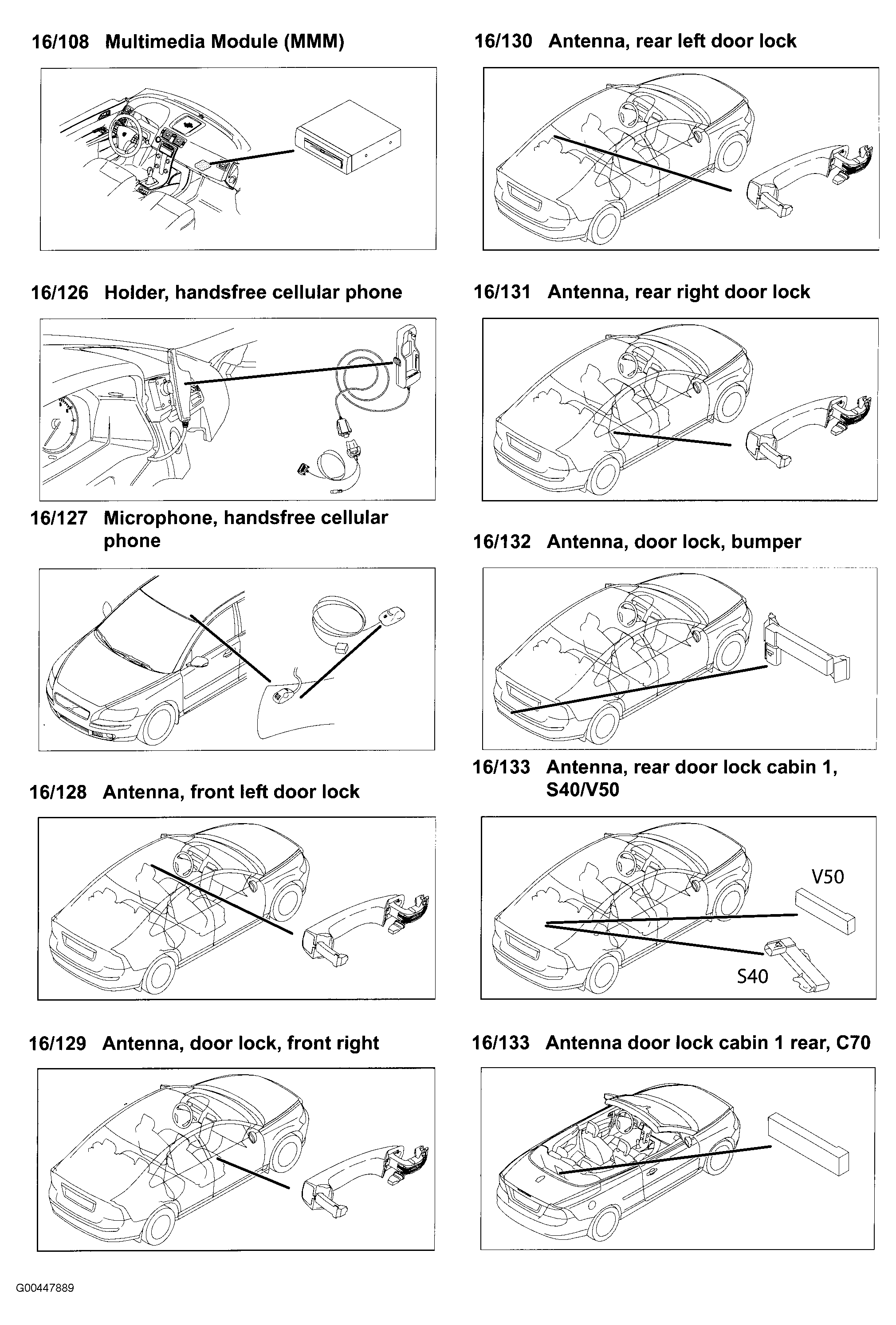 16/108 Multimedia Module (MMM)

16/126 Holder, handsfree cellular phone

16/127 Microphone, handsfree cellular phone

16/128 Antenna, front left door lock

16/129 Antenna, door lock, front right

16/130 Antenna, rear left door lock

16/131 Antenna, rear right door lock

16/132 Antenna, door lock, bumper

16/133 Antenna, rear door lock cabin 1, S40/V50

V50

S40

16/133 Antenna door lock cabin 1 rear, C70

G00447889