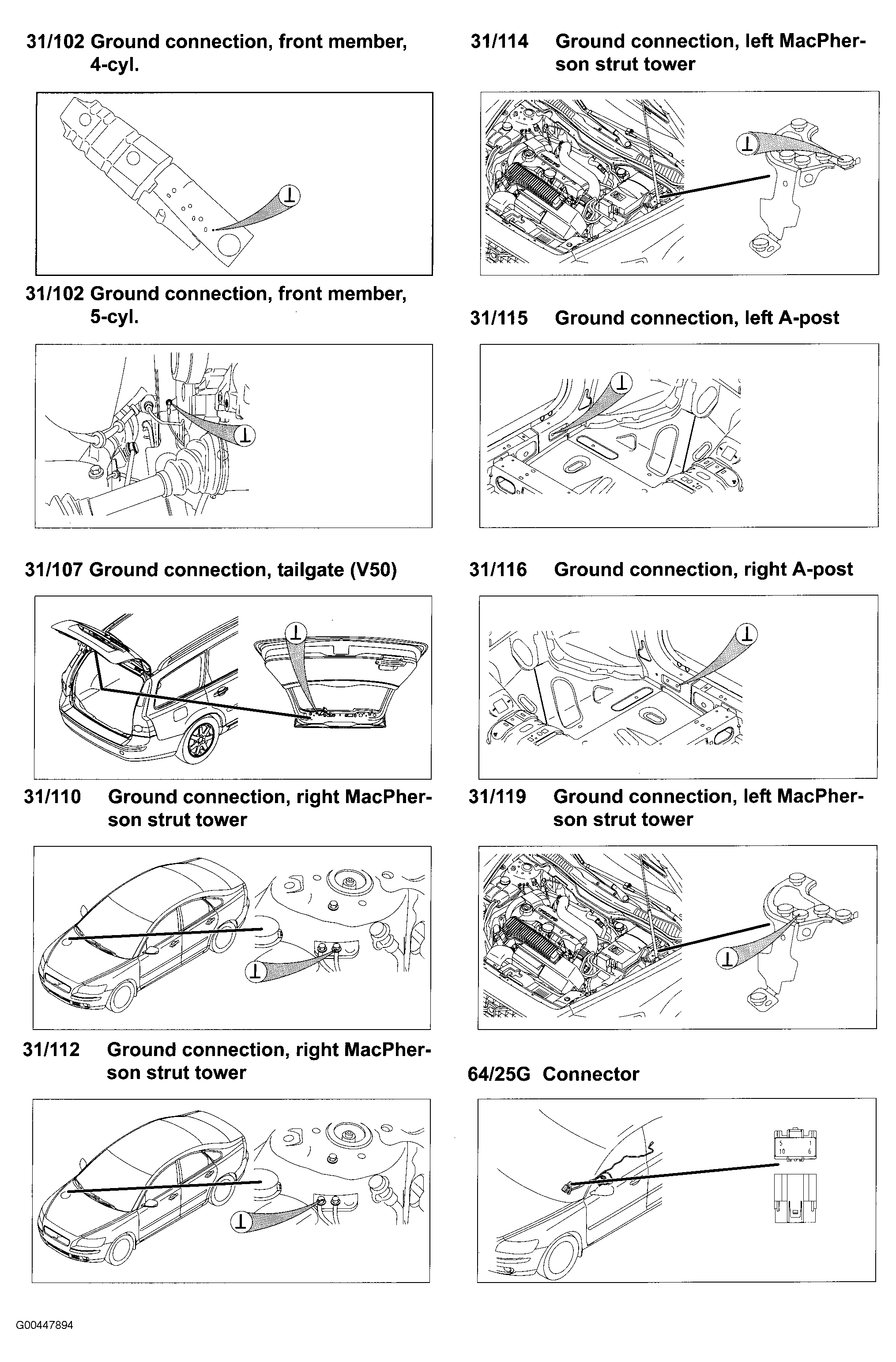 31/102 Ground connection, front member, 4-cyl.

31/102 Ground connection, front member, 5-cyl.

31/107 Ground connection, tailgate (V50)

31/110 Ground connection, right MacPherson strut tower

31/112 Ground connection, right MacPherson strut tower

31/114 Ground connection, left MacPherson strut tower

31/115 Ground connection, left A-post

31/116 Ground connection, right A-post

31/119 Ground connection, left MacPherson strut tower

64/25G Connector

5 1
10 6

G00447894