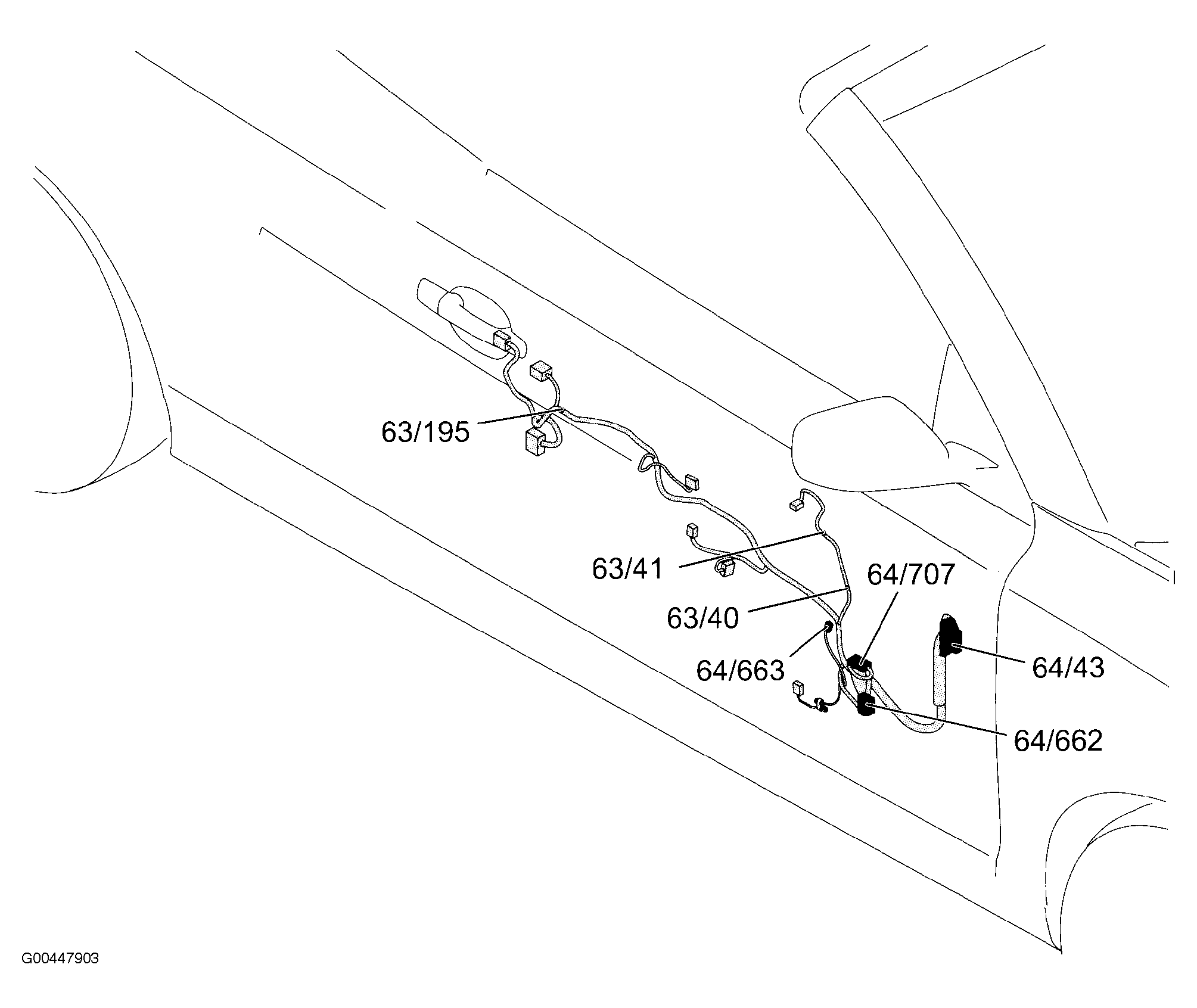 63/195

63/41

64/707

63/40

64/663

64/43

64/662

G00447903