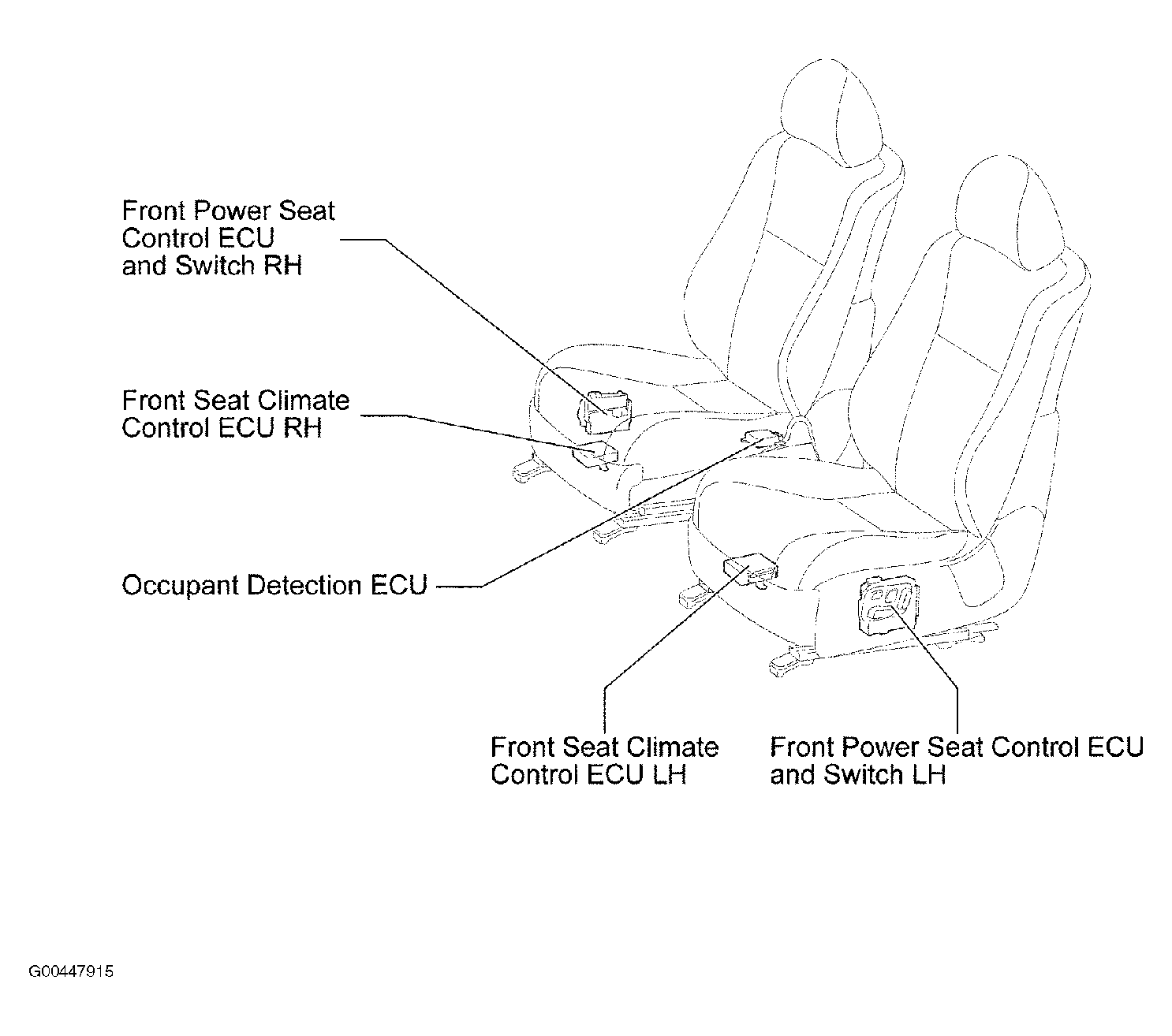 Front Power Seat Control ECU and Switch RH

Front Seat Climate Control ECU RH

Occupant Detection ECU

Front Seat Climate Control ECU LH

Front Power Seat Control ECU and Switch LH

G00447915