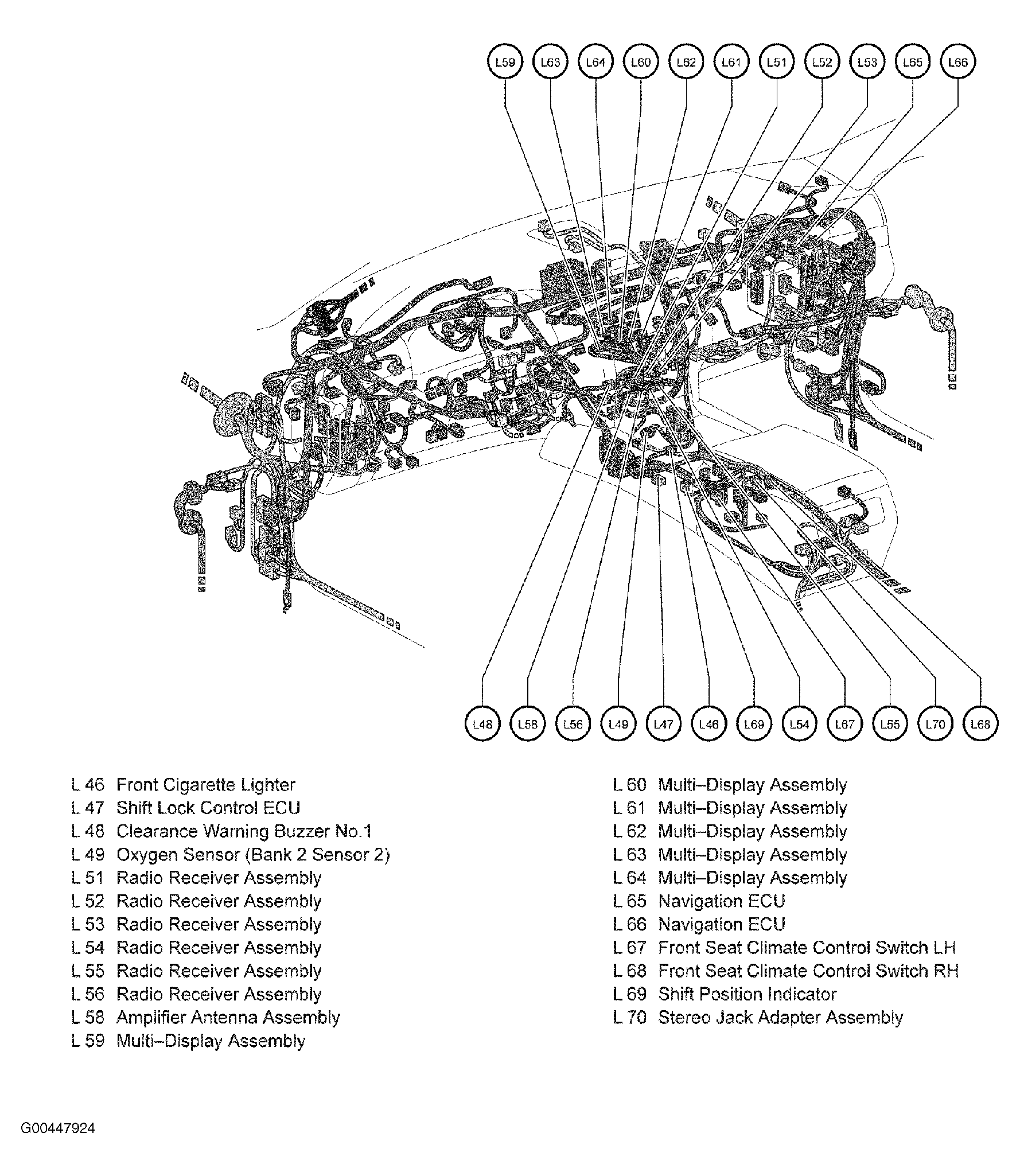 L59 L63 L64 L60 L62 L61 L51 L52 L53 L65 L66

L48 L58 L56 L49 L47 L46 L69 L54 L67 L55 L70 L68

L 46 Front Cigarette Lighter
L 47 Shift Lock Control ECU
L 48 Clearance Warning Buzzer No.1
L 49 Oxygen Sensor (Bank 2 Sensor 2)
L 51 Radio Receiver Assembly
L 52 Radio Receiver Assembly
L 53 Radio Receiver Assembly
L 54 Radio Receiver Assembly
L 55 Radio Receiver Assembly
L 56 Radio Receiver Assembly
L 58 Amplifier Antenna Assembly
L 59 Multi–Display Assembly

L 60 Multi–Display Assembly
L 61 Multi–Display Assembly
L 62 Multi–Display Assembly
L 63 Multi–Display Assembly
L 64 Multi–Display Assembly
L 65 Navigation ECU
L 66 Navigation ECU
L 67 Front Seat Climate Control Switch LH
L 68 Front Seat Climate Control Switch RH
L 69 Shift Position Indicator
L 70 Stereo Jack Adapter Assembly

G00447924