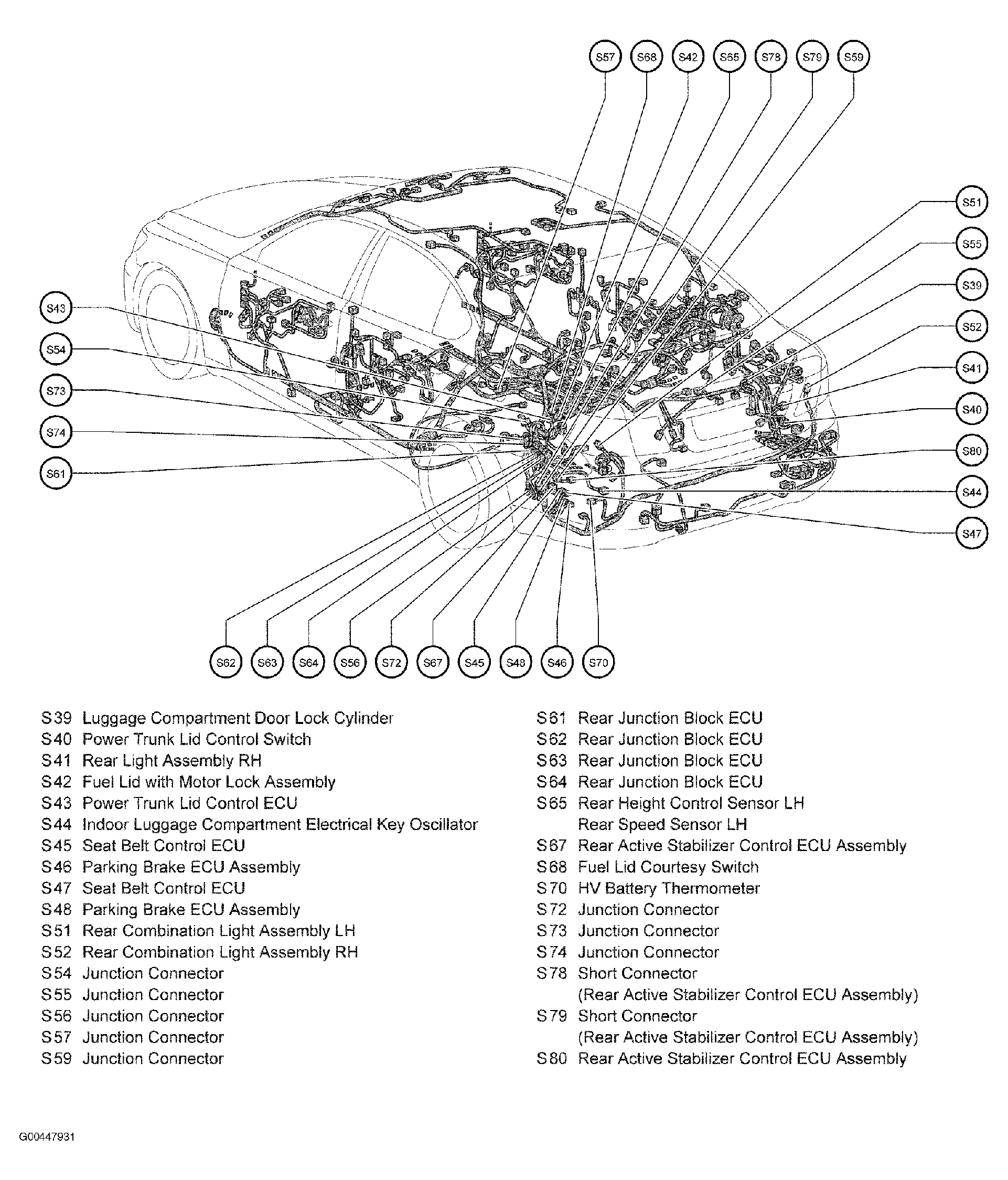 S57 S68 S42 S65 S78 S79 S59

S51
S55
S39
S52
S41
S40
S80
S44
S47

S43
S54
S73
S74
S61

S62 S63 S64 S56 S72 S67 S45 S48 S46 S70

S39 Luggage Compartment Door Lock Cylinder
S40 Power Trunk Lid Control Switch
S41 Rear Light Assembly RH
S42 Fuel Lid with Motor Lock Assembly
S43 Power Trunk Lid Control ECU
S44 Indoor Luggage Compartment Electrical Key Oscillator
S45 Seat Belt Control ECU
S46 Parking Brake ECU Assembly
S47 Seat Belt Control ECU
S48 Parking Brake ECU Assembly
S51 Rear Combination Light Assembly LH
S52 Rear Combination Light Assembly RH
S54 Junction Connector
S55 Junction Connector
S56 Junction Connector
S57 Junction Connector
S59 Junction Connector

S61 Rear Junction Block ECU
S62 Rear Junction Block ECU
S63 Rear Junction Block ECU
S64 Rear Junction Block ECU
S65 Rear Height Control Sensor LH
Rear Speed Sensor LH
S67 Rear Active Stabilizer Control ECU Assembly
S68 Fuel Lid Courtesy Switch
S70 HV Battery Thermometer
S72 Junction Connector
S73 Junction Connector
S74 Junction Connector
S78 Short Connector
(Rear Active Stabilizer Control ECU Assembly)
S79 Short Connector
(Rear Active Stabilizer Control ECU Assembly)
S80 Rear Active Stabilizer Control ECU Assembly

G00447931