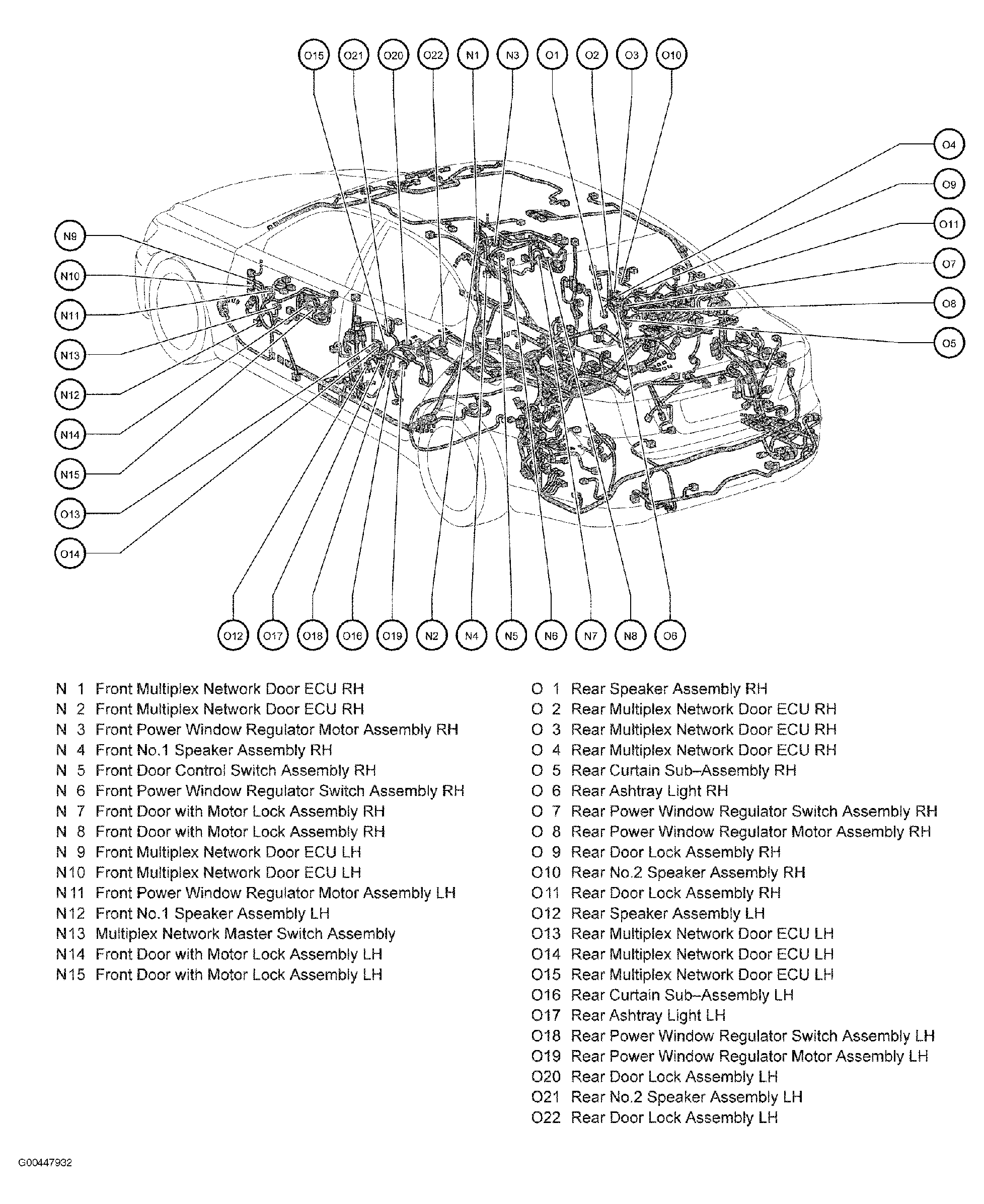 O15 O21 O20 O22 N1 N3 O1 O2 O3 O10

O4
O9
O11
O7
O8
O5

N9
N10
N11
N13
N12
N14
N15
O13
O14

O12 O17 O18 O16 O19 N2 N4 N5 N6 N7 N8 O6

N 1 Front Multiplex Network Door ECU RH
N 2 Front Multiplex Network Door ECU RH
N 3 Front Power Window Regulator Motor Assembly RH
N 4 Front No.1 Speaker Assembly RH
N 5 Front Door Control Switch Assembly RH
N 6 Front Power Window Regulator Switch Assembly RH
N 7 Front Door with Motor Lock Assembly RH
N 8 Front Door with Motor Lock Assembly RH
N 9 Front Multiplex Network Door ECU LH
N10 Front Multiplex Network Door ECU LH
N11 Front Power Window Regulator Motor Assembly LH
N12 Front No.1 Speaker Assembly LH
N13 Multiplex Network Master Switch Assembly
N14 Front Door with Motor Lock Assembly LH
N15 Front Door with Motor Lock Assembly LH

O 1 Rear Speaker Assembly RH
O 2 Rear Multiplex Network Door ECU RH
O 3 Rear Multiplex Network Door ECU RH
O 4 Rear Multiplex Network Door ECU RH
O 5 Rear Curtain Sub–Assembly RH
O 6 Rear Ashtray Light RH
O 7 Rear Power Window Regulator Switch Assembly RH
O 8 Rear Power Window Regulator Motor Assembly RH
O 9 Rear Door Lock Assembly RH
O10 Rear No.2 Speaker Assembly RH
O11 Rear Door Lock Assembly RH
O12 Rear Speaker Assembly LH
O13 Rear Multiplex Network Door ECU LH
O14 Rear Multiplex Network Door ECU LH
O15 Rear Multiplex Network Door ECU LH
O16 Rear Curtain Sub–Assembly LH
O17 Rear Ashtray Light LH
O18 Rear Power Window Regulator Switch Assembly LH
O19 Rear Power Window Regulator Motor Assembly LH
O20 Rear Door Lock Assembly LH
O21 Rear No.2 Speaker Assembly LH
O22 Rear Door Lock Assembly LH

G00447932