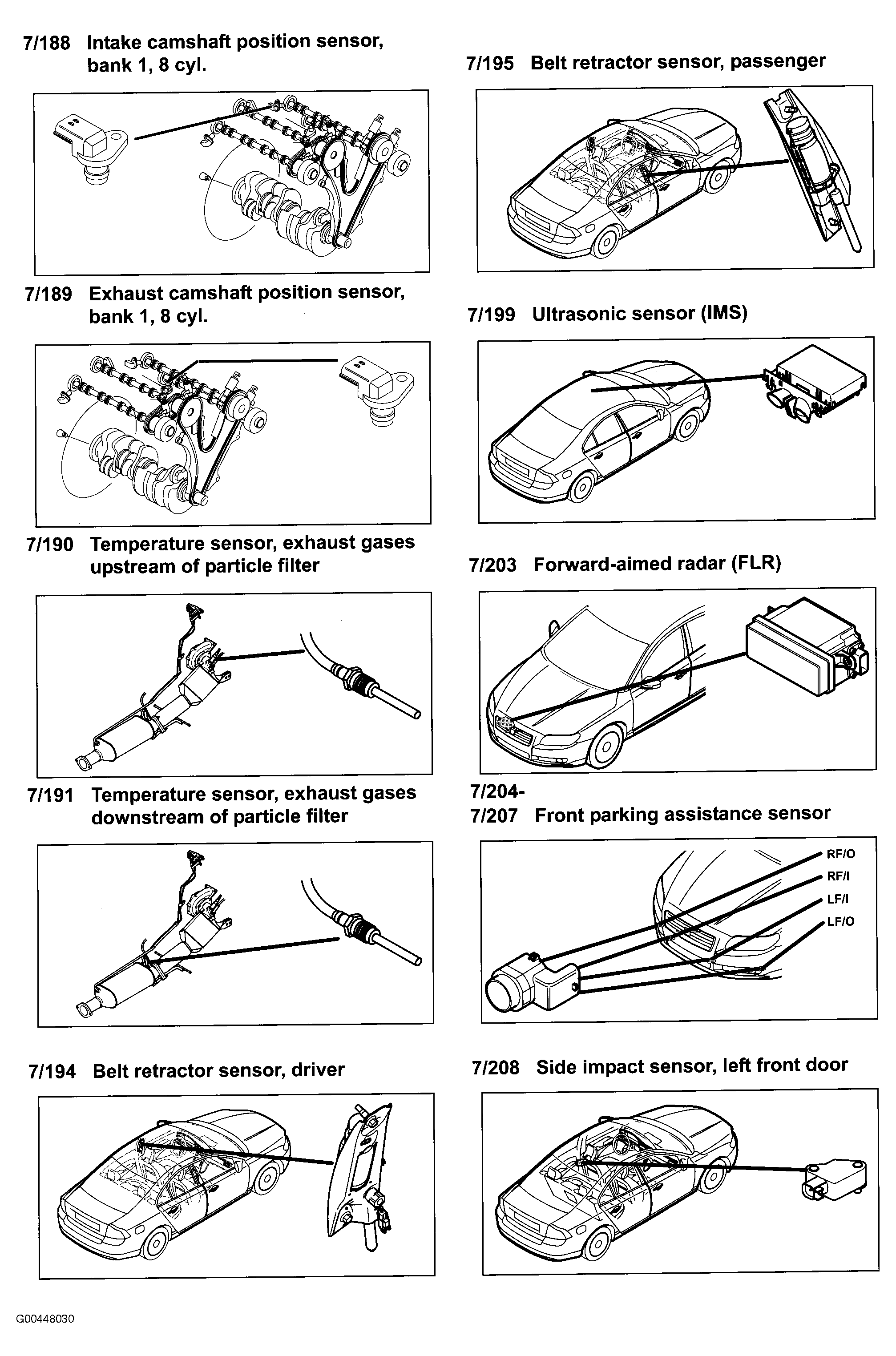 7/188 Intake camshaft position sensor, bank 1, 8 cyl.

7/189 Exhaust camshaft position sensor, bank 1, 8 cyl.

7/190 Temperature sensor, exhaust gases upstream of particle filter

7/191 Temperature sensor, exhaust gases downstream of particle filter

7/194 Belt retractor sensor, driver

7/195 Belt retractor sensor, passenger

7/199 Ultrasonic sensor (IMS)

7/203 Forward-aimed radar (FLR)

7/204-
7/207 Front parking assistance sensor

RF/O
RF/I
LF/I
LF/O

7/208 Side impact sensor, left front door

G00448030