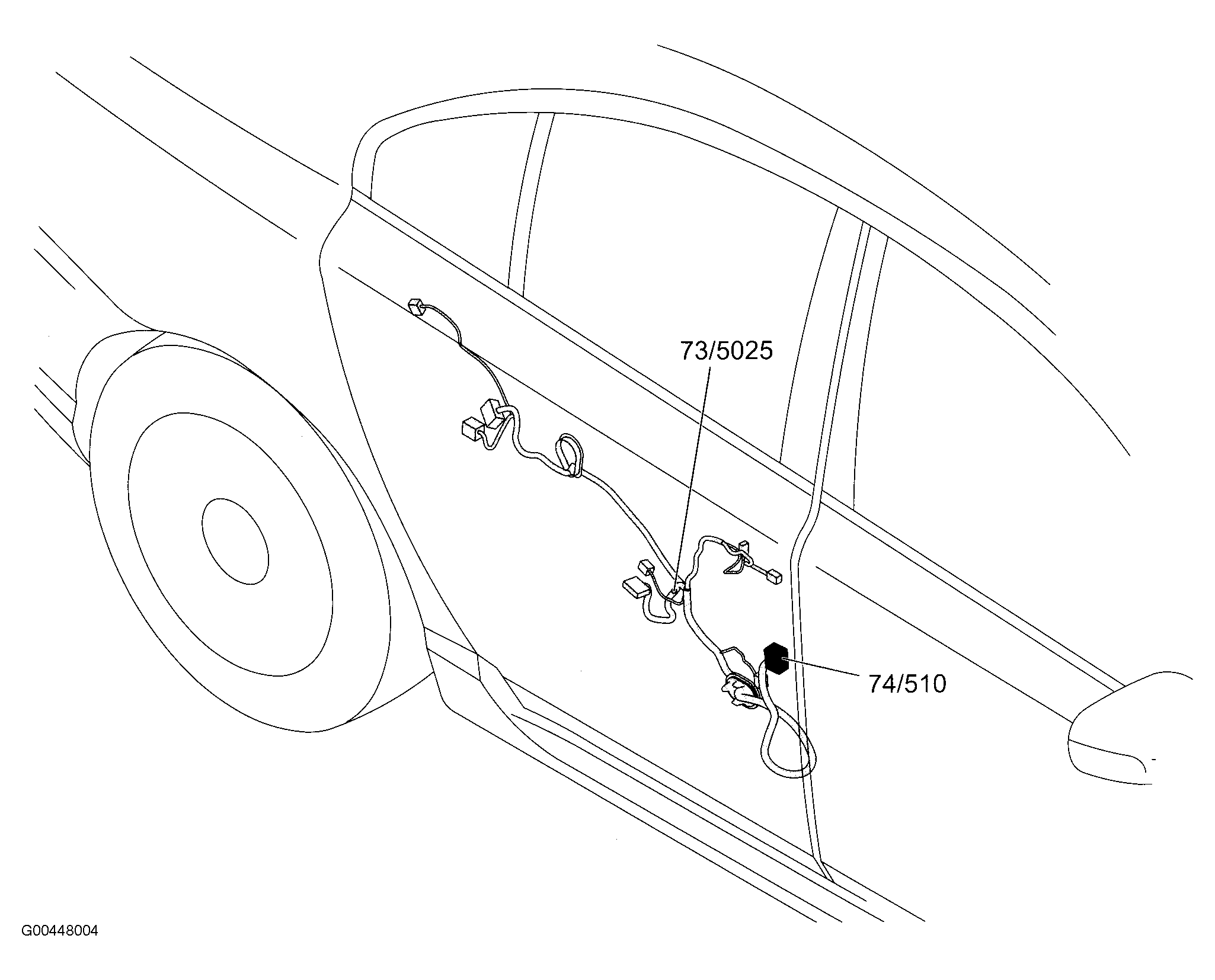 73/5025

74/510

G00448004