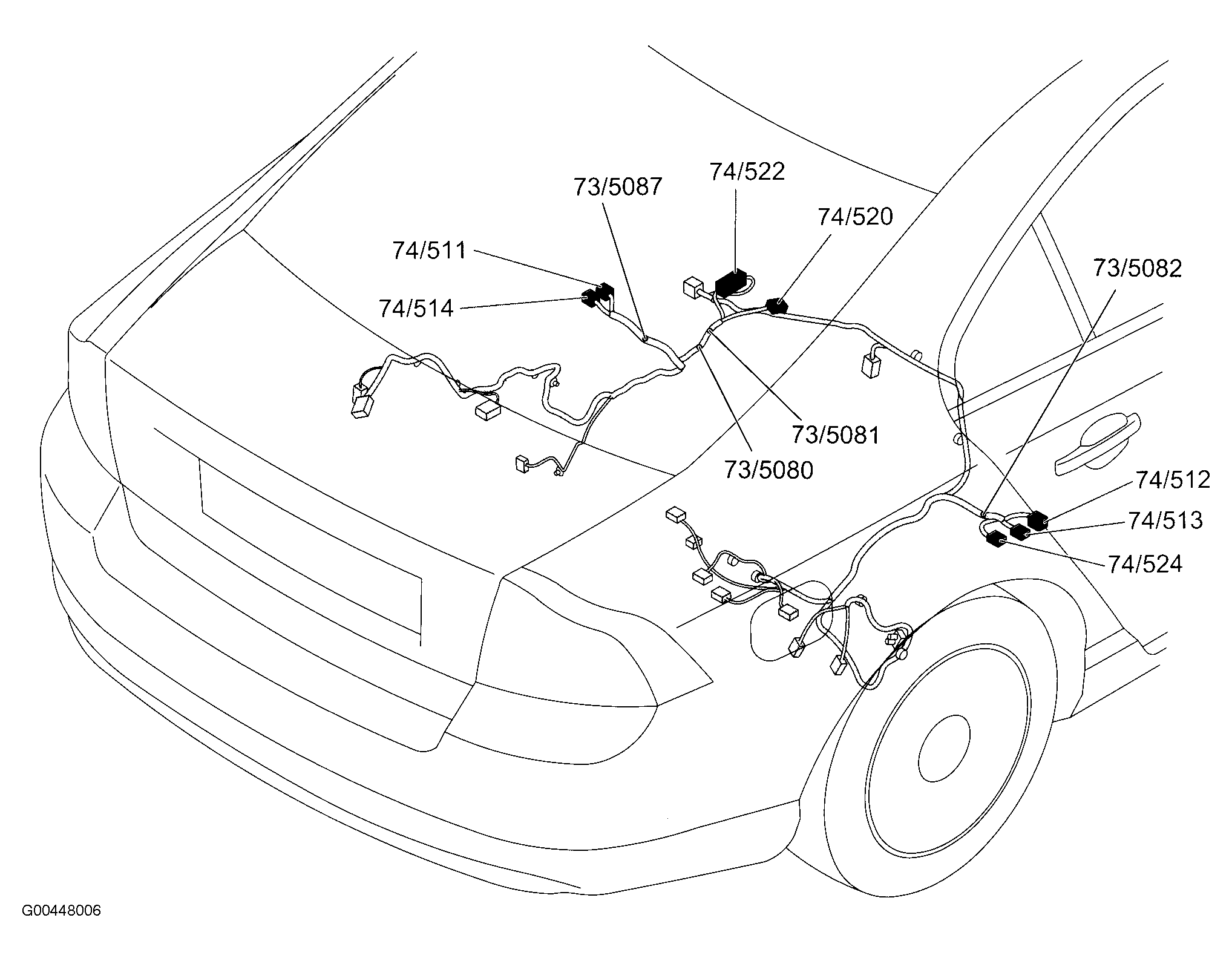 74/522
73/5087
74/520
74/511
73/5082
74/514
73/5081
73/5080
74/512
74/513
74/524
G00448006