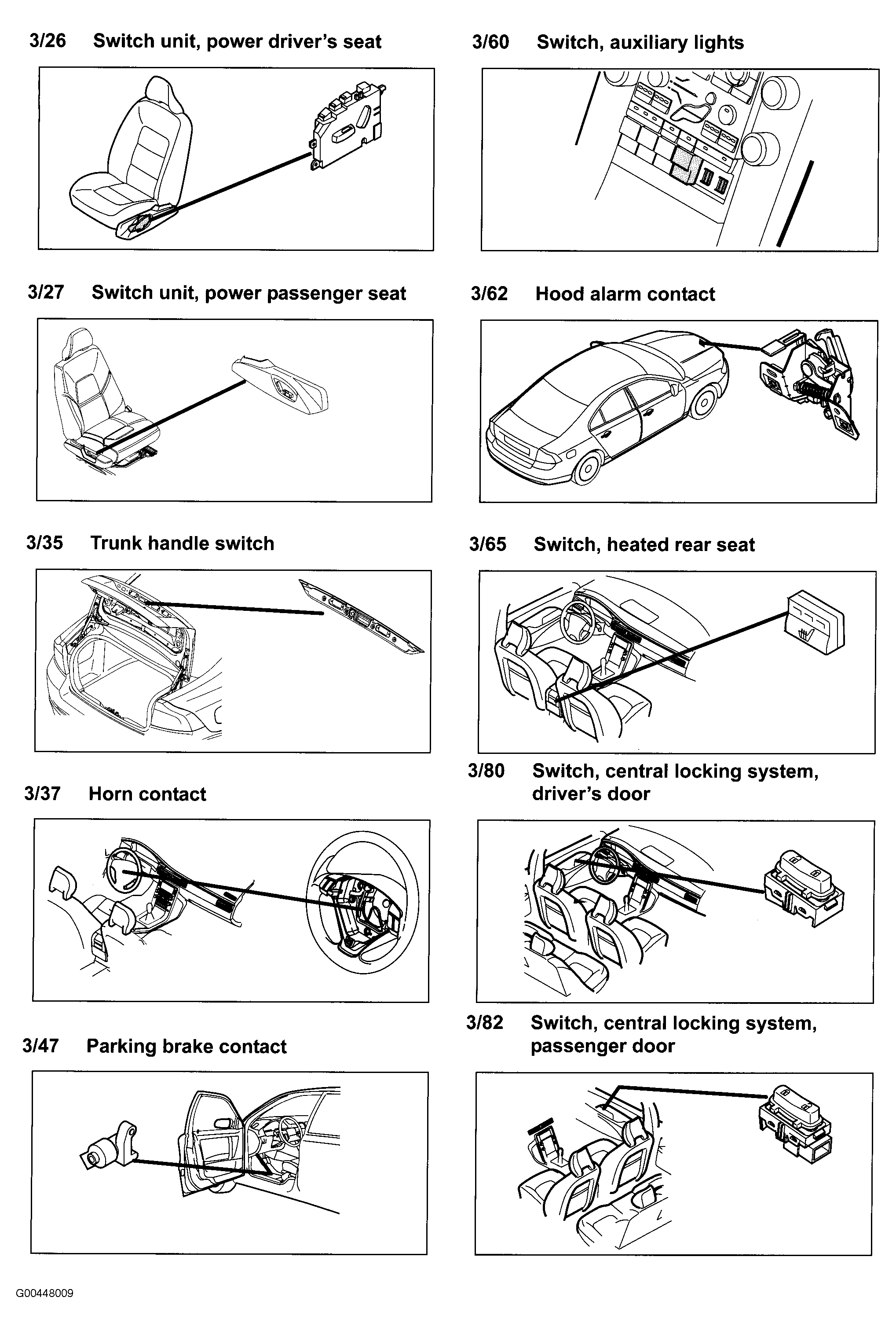 3/26 Switch unit, power driver's seat

3/27 Switch unit, power passenger seat

3/35 Trunk handle switch

3/37 Horn contact

3/47 Parking brake contact

3/60 Switch, auxiliary lights

3/62 Hood alarm contact

3/65 Switch, heated rear seat

3/80 Switch, central locking system, driver's door

3/82 Switch, central locking system, passenger door

G00448009