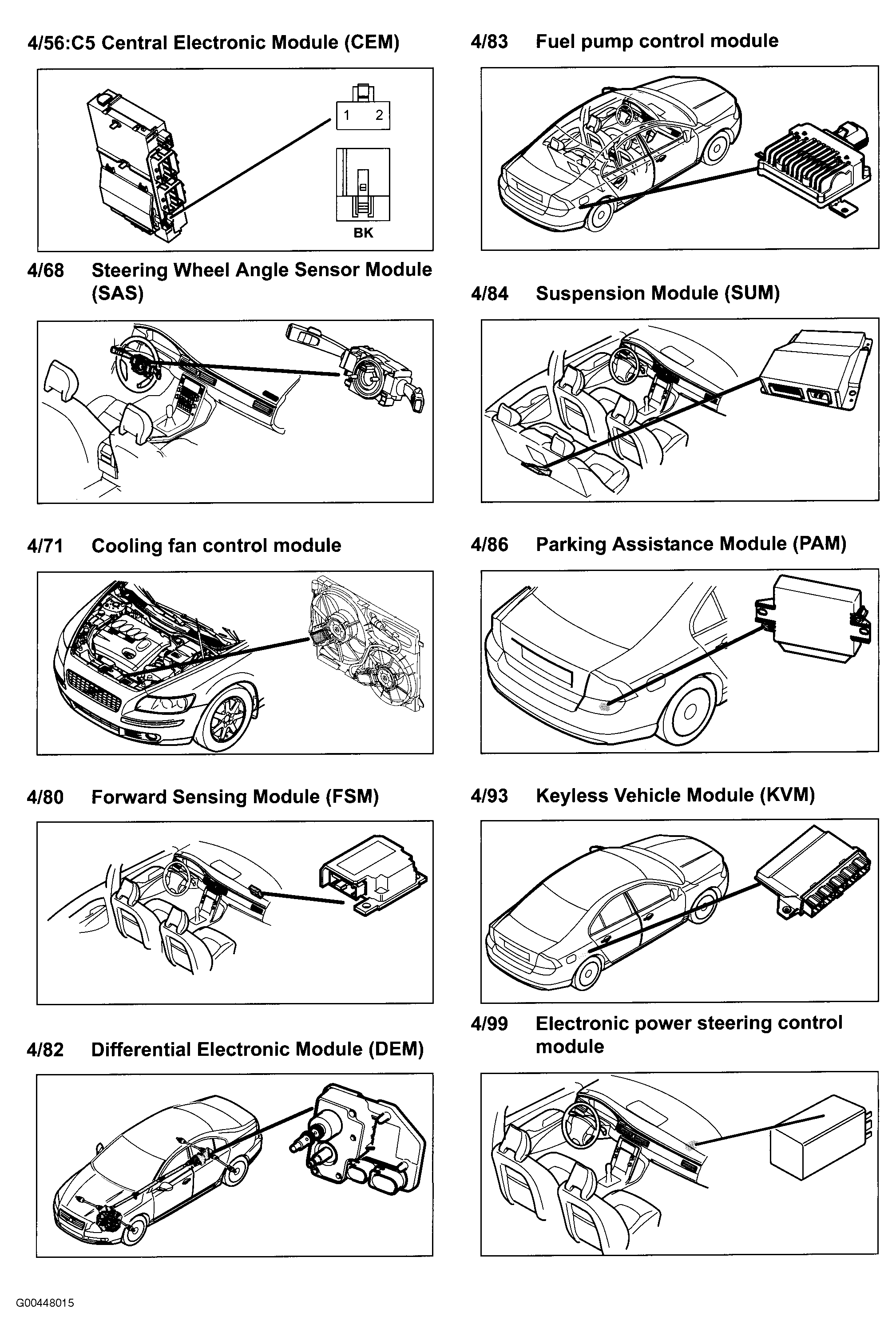 4/56:C5 Central Electronic Module (CEM)

1 2

BK

4/68 Steering Wheel Angle Sensor Module (SAS)

4/71 Cooling fan control module

4/80 Forward Sensing Module (FSM)

4/82 Differential Electronic Module (DEM)

4/83 Fuel pump control module

4/84 Suspension Module (SUM)

4/86 Parking Assistance Module (PAM)

4/93 Keyless Vehicle Module (KVM)

4/99 Electronic power steering control module

G00448015