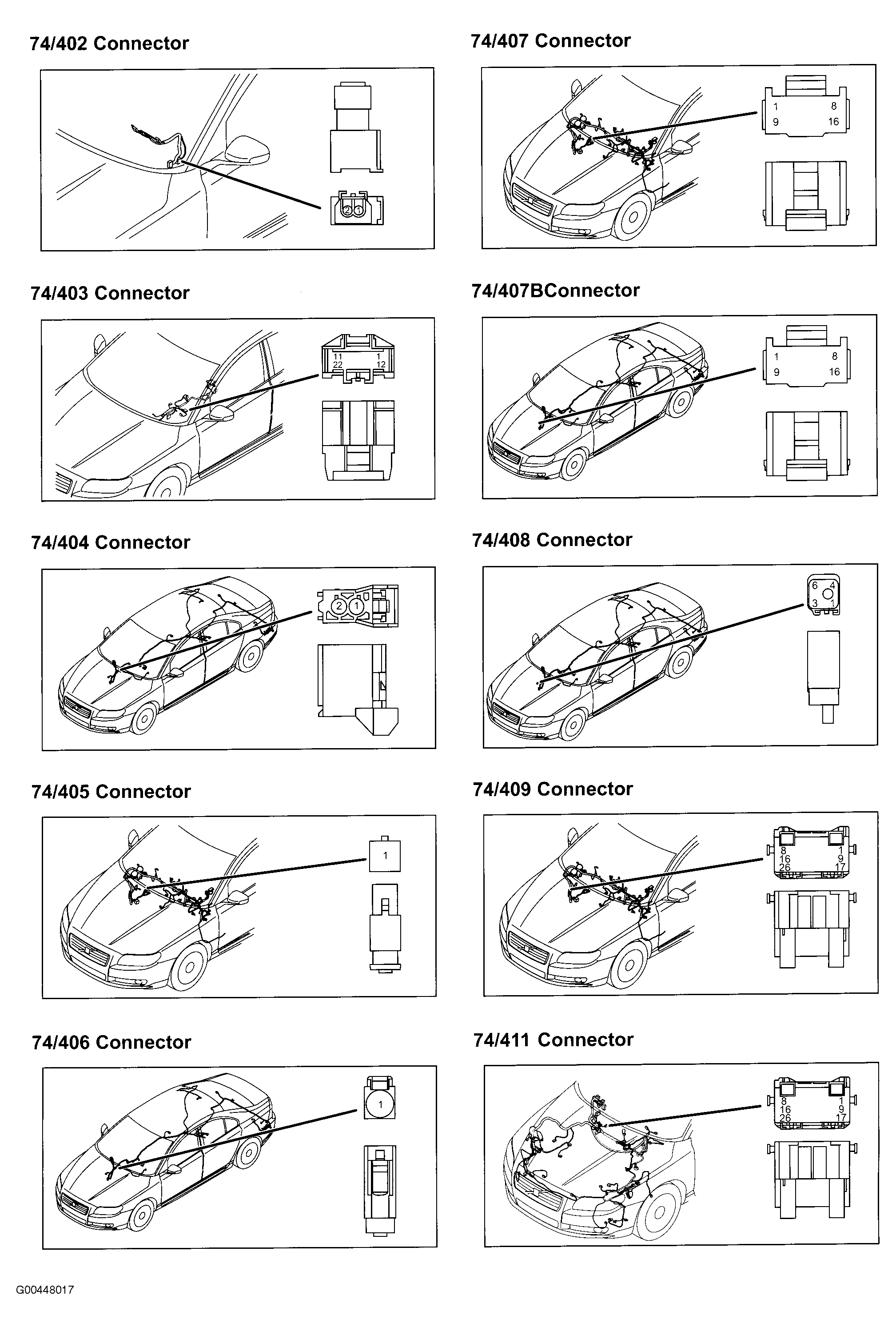 74/402 Connector

2 1

74/403 Connector

11 1
22 12

74/404 Connector

2 1

74/405 Connector

1

74/406 Connector

1

74/407 Connector

1 8
9 16

74/407BConnector

1 8
9 16

74/408 Connector

6 4
3 1

74/409 Connector

8 1
16 9
26 17

74/411 Connector

8 1
16 9
26 17

G00448017