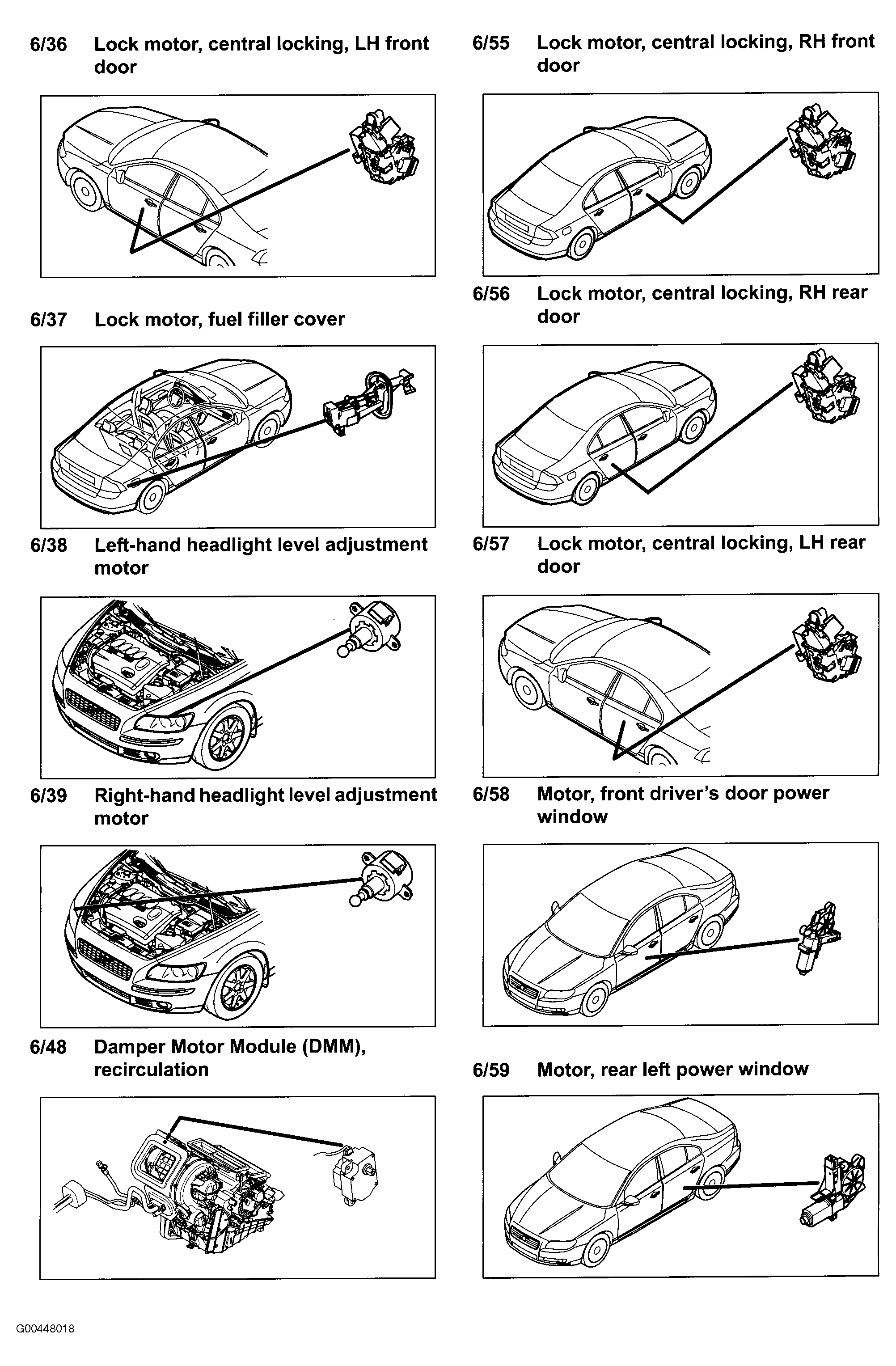 6/36 Lock motor, central locking, LH front door

6/37 Lock motor, fuel filler cover

6/38 Left-hand headlight level adjustment motor

6/39 Right-hand headlight level adjustment motor

6/48 Damper Motor Module (DMM), recirculation

6/55 Lock motor, central locking, RH front door

6/56 Lock motor, central locking, RH rear door

6/57 Lock motor, central locking, LH rear door

6/58 Motor, front driver's door power window

6/59 Motor, rear left power window

G00448018