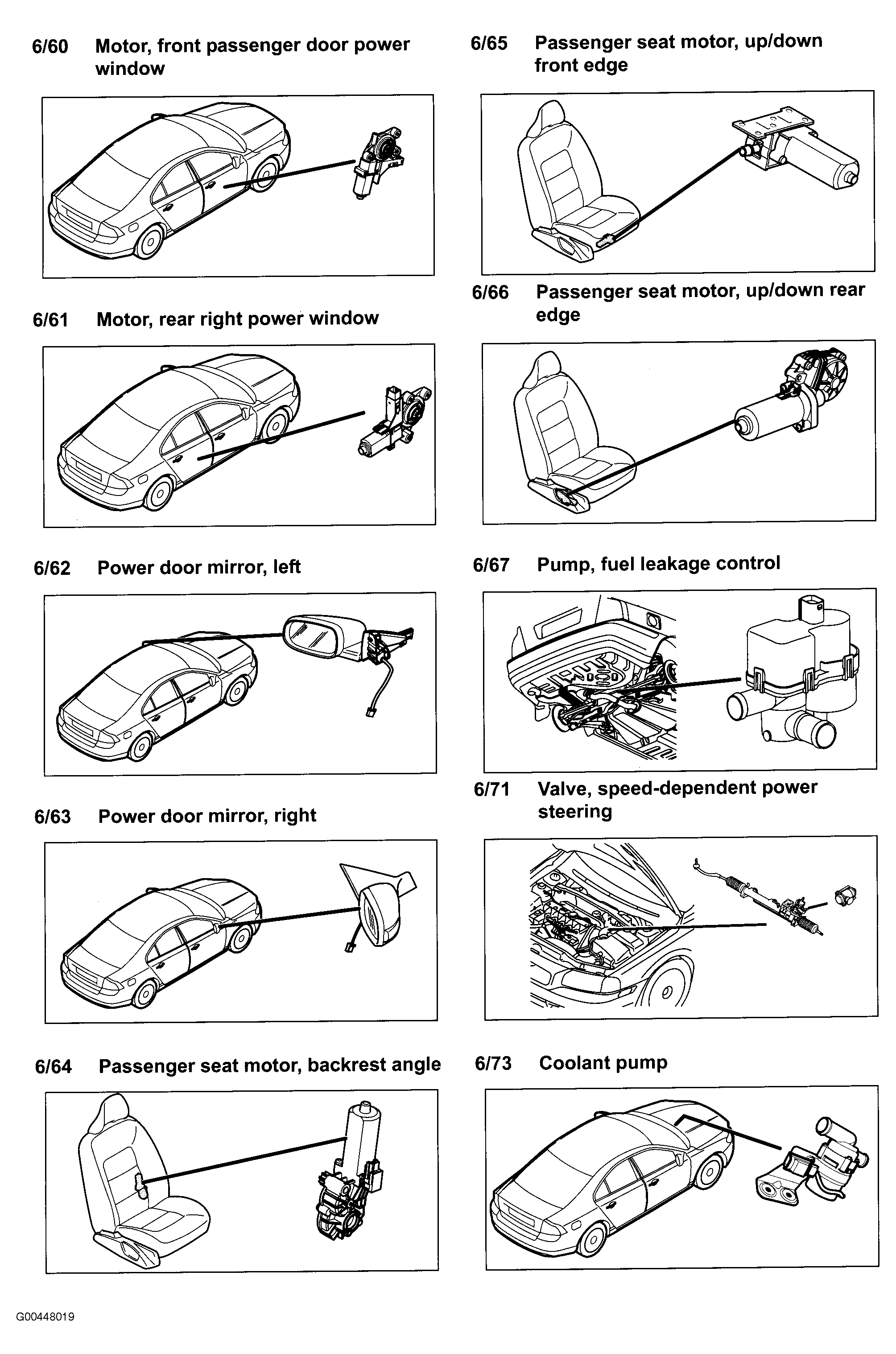 6/60 Motor, front passenger door power window

6/61 Motor, rear right power window

6/62 Power door mirror, left

6/63 Power door mirror, right

6/64 Passenger seat motor, backrest angle

6/65 Passenger seat motor, up/down front edge

6/66 Passenger seat motor, up/down rear edge

6/67 Pump, fuel leakage control

6/71 Valve, speed-dependent power steering

6/73 Coolant pump

G00448019