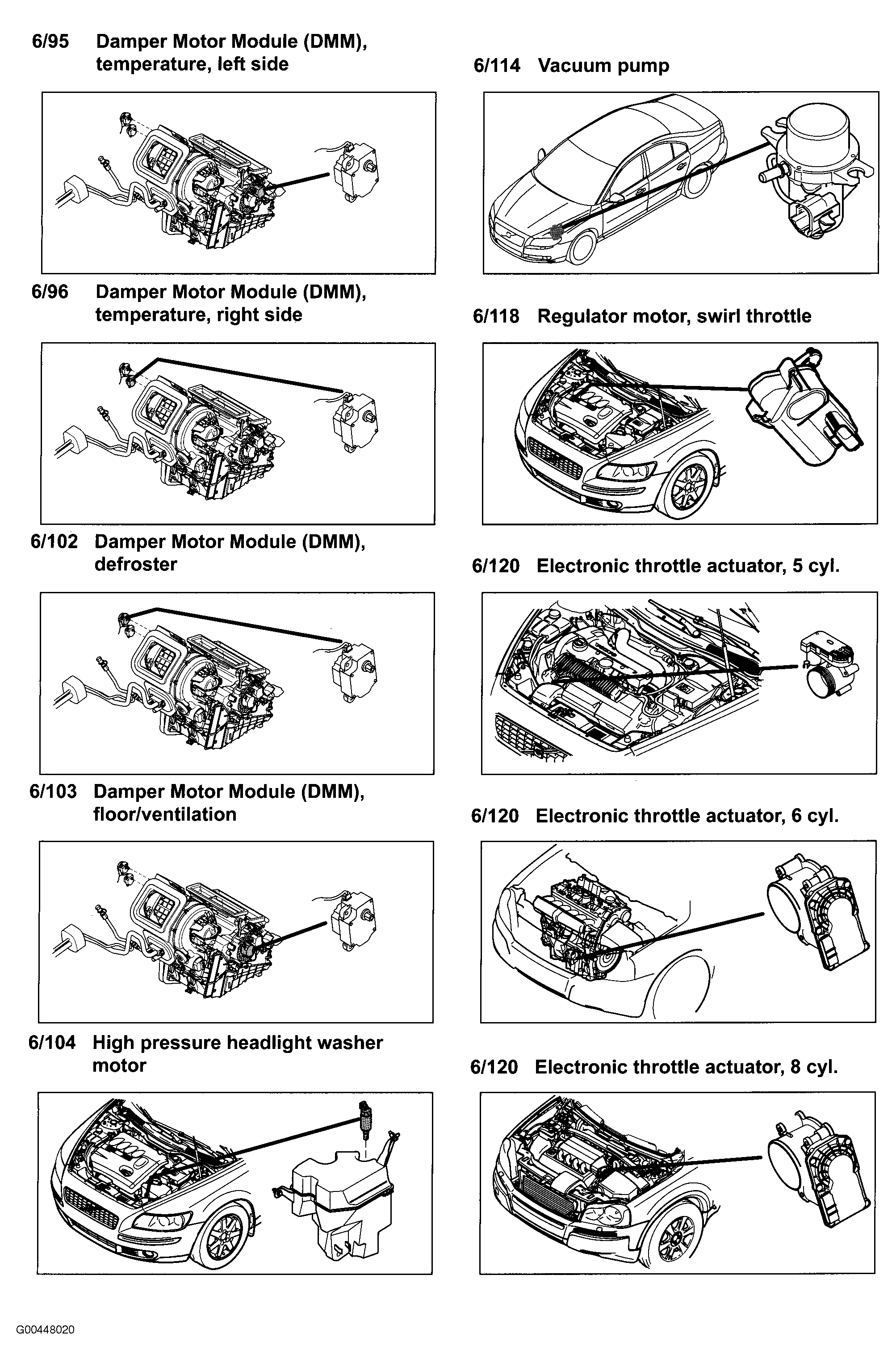 6/95 Damper Motor Module (DMM), temperature, left side

6/96 Damper Motor Module (DMM), temperature, right side

6/102 Damper Motor Module (DMM), defroster

6/103 Damper Motor Module (DMM), floor/ventilation

6/104 High pressure headlight washer motor

6/114 Vacuum pump

6/118 Regulator motor, swirl throttle

6/120 Electronic throttle actuator, 5 cyl.

6/120 Electronic throttle actuator, 6 cyl.

6/120 Electronic throttle actuator, 8 cyl.

G00448020