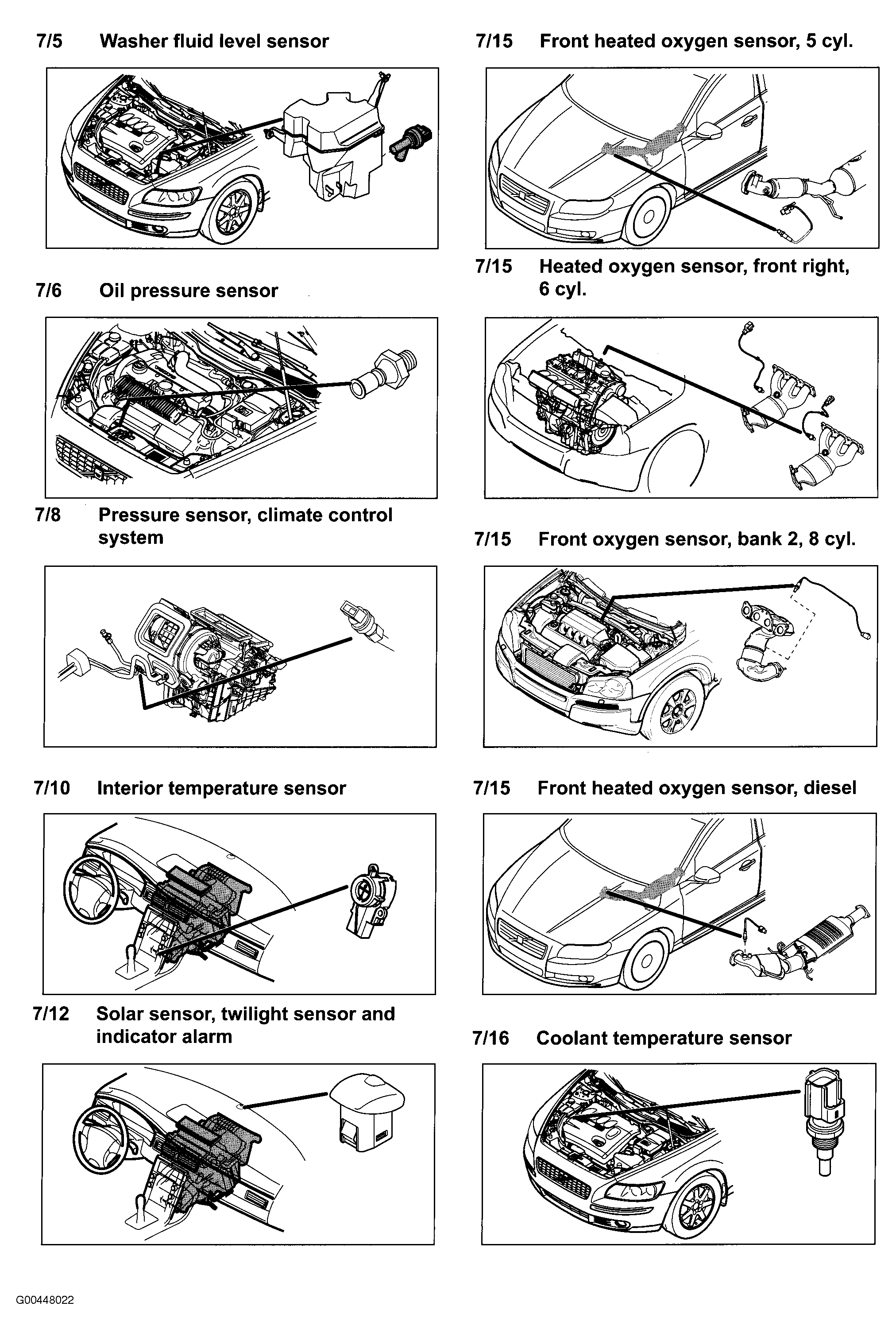 7/5 Washer fluid level sensor

7/6 Oil pressure sensor

7/8 Pressure sensor, climate control system

7/10 Interior temperature sensor

7/12 Solar sensor, twilight sensor and indicator alarm

7/15 Front heated oxygen sensor, 5 cyl.

7/15 Heated oxygen sensor, front right, 6 cyl.

7/15 Front oxygen sensor, bank 2, 8 cyl.

7/15 Front heated oxygen sensor, diesel

7/16 Coolant temperature sensor

G00448022