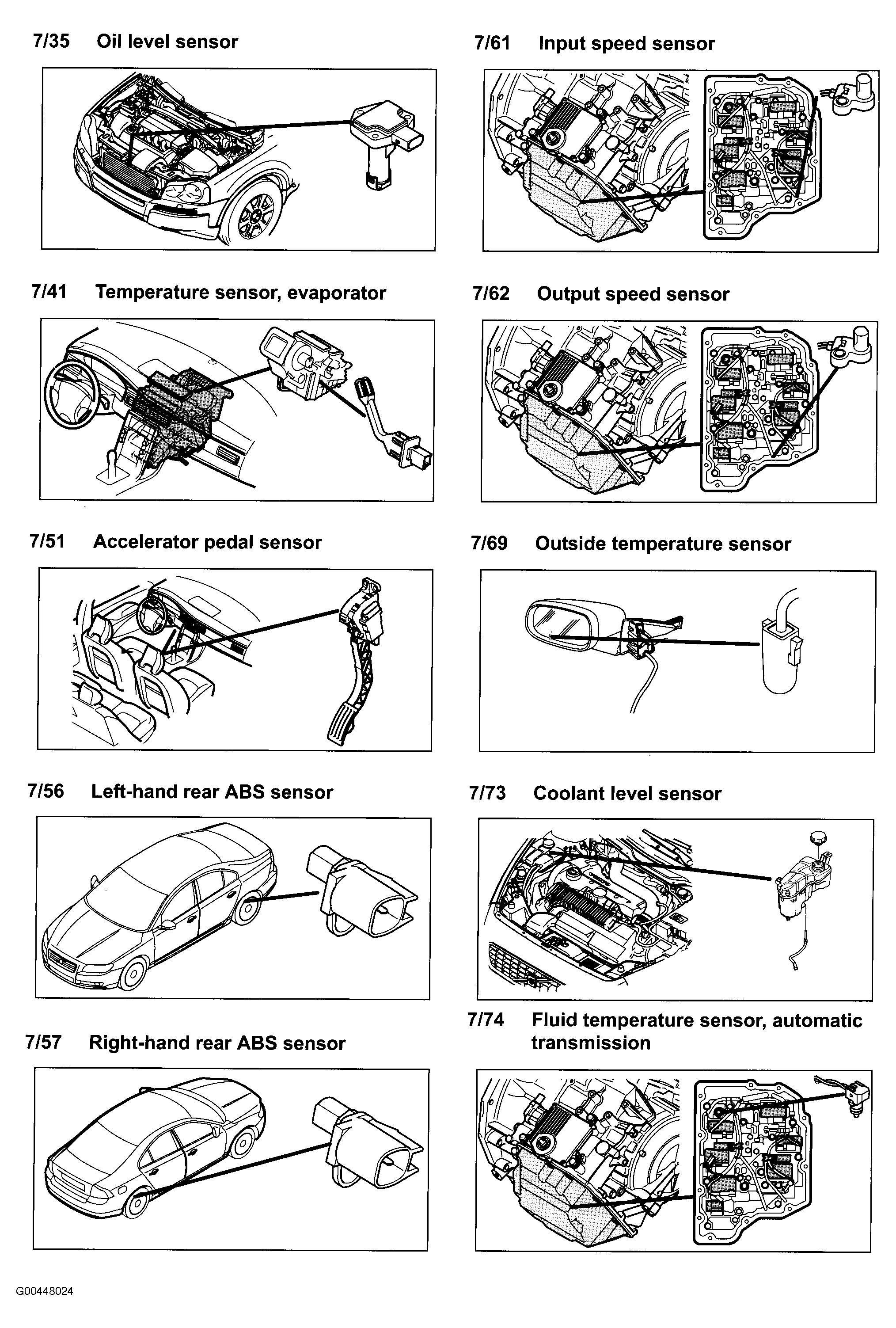 7/35 Oil level sensor

7/41 Temperature sensor, evaporator

7/51 Accelerator pedal sensor

7/56 Left-hand rear ABS sensor

7/57 Right-hand rear ABS sensor

7/61 Input speed sensor

7/62 Output speed sensor

7/69 Outside temperature sensor

7/73 Coolant level sensor

7/74 Fluid temperature sensor, automatic transmission

G00448024