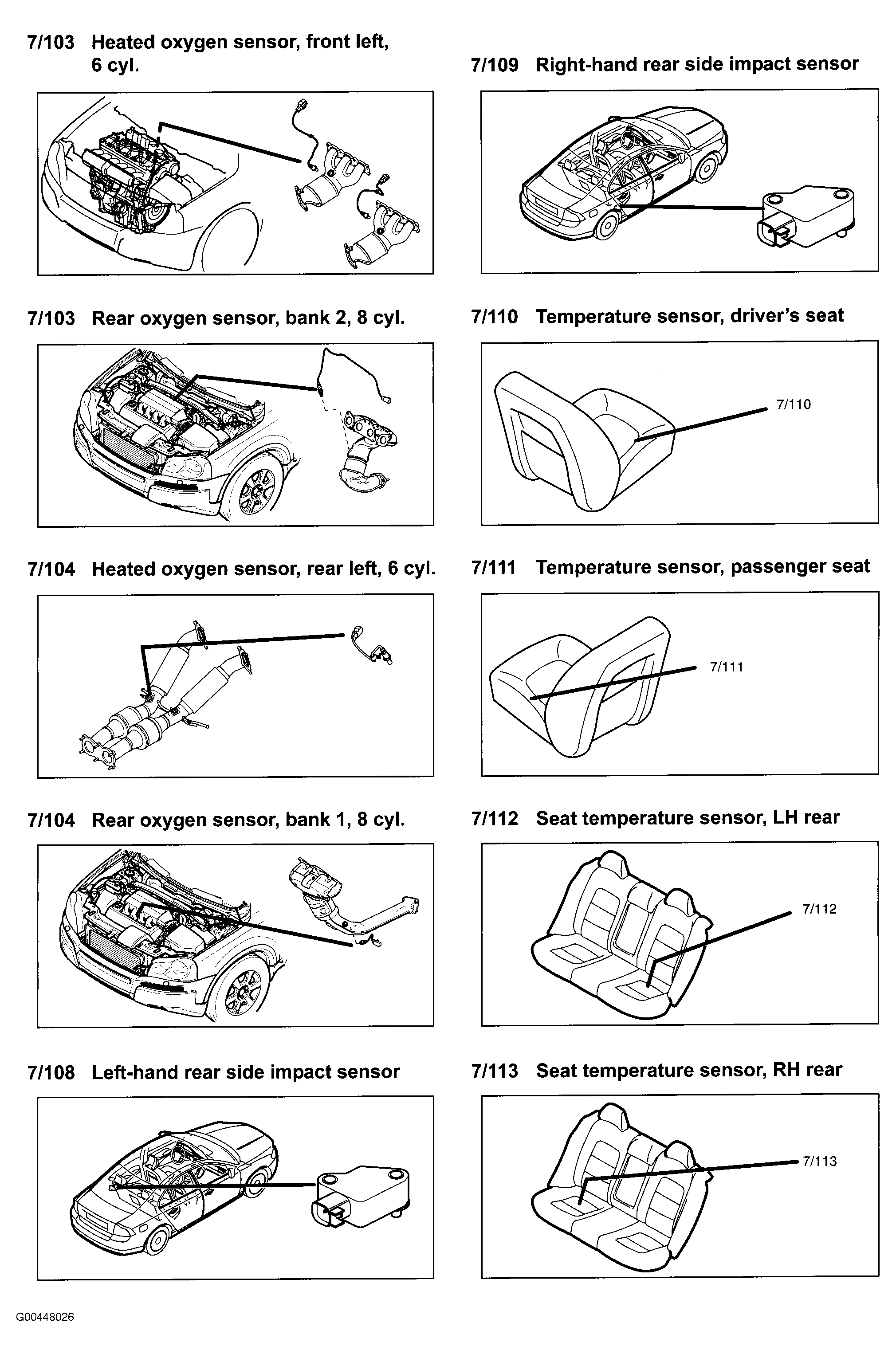 7/103 Heated oxygen sensor, front left, 6 cyl.

7/103 Rear oxygen sensor, bank 2, 8 cyl.

7/104 Heated oxygen sensor, rear left, 6 cyl.

7/104 Rear oxygen sensor, bank 1, 8 cyl.

7/108 Left-hand rear side impact sensor

7/109 Right-hand rear side impact sensor

7/110 Temperature sensor, driver's seat

7/110

7/111 Temperature sensor, passenger seat

7/111

7/112 Seat temperature sensor, LH rear

7/112

7/113 Seat temperature sensor, RH rear

7/113

G00448026