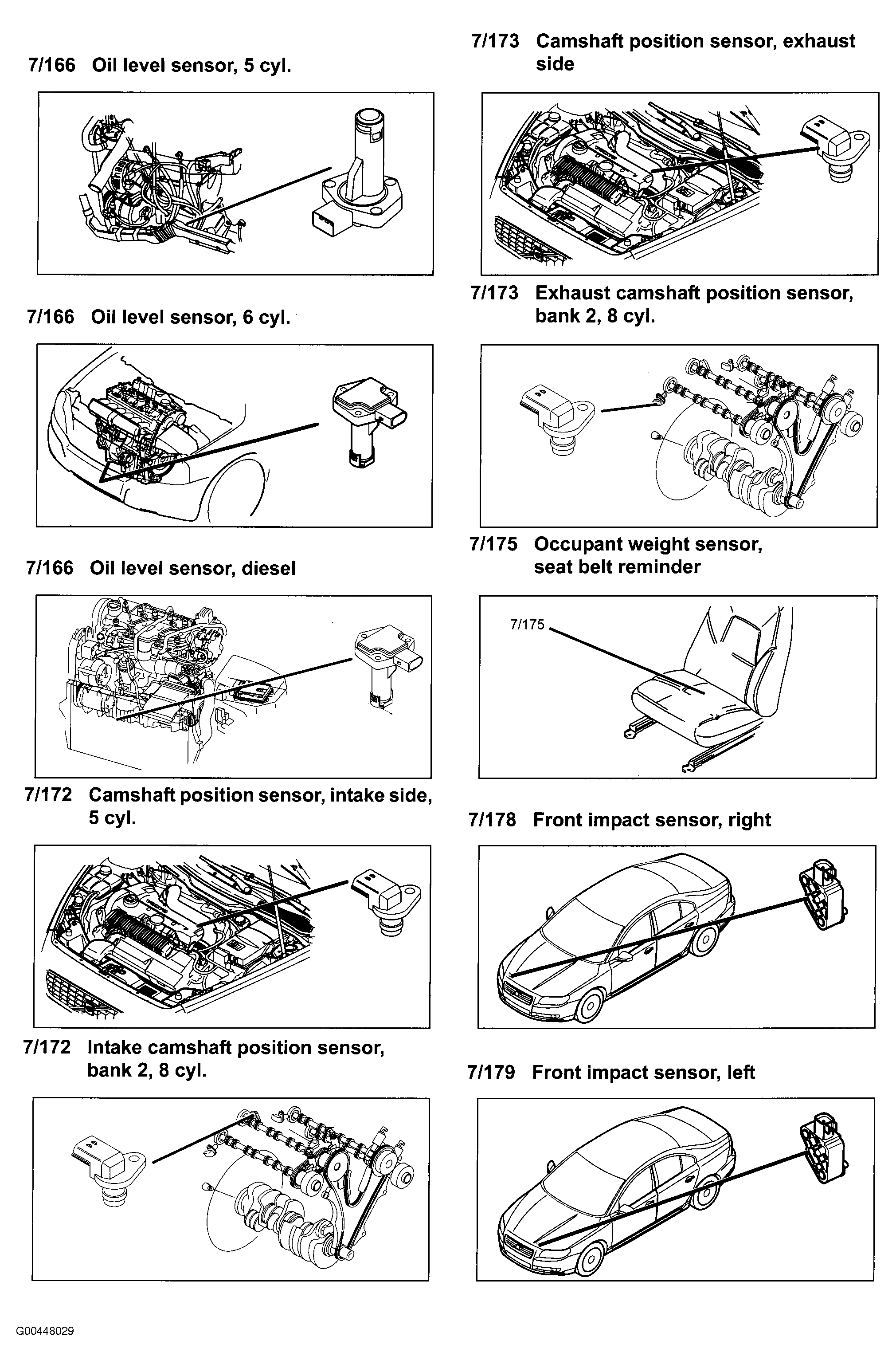 7/166 Oil level sensor, 5 cyl.

7/166 Oil level sensor, 6 cyl.

7/166 Oil level sensor, diesel

7/172 Camshaft position sensor, intake side, 5 cyl.

7/172 Intake camshaft position sensor, bank 2, 8 cyl.

7/173 Camshaft position sensor, exhaust side

7/173 Exhaust camshaft position sensor, bank 2, 8 cyl.

7/175 Occupant weight sensor, seat belt reminder

7/175

7/178 Front impact sensor, right

7/179 Front impact sensor, left

G00448029