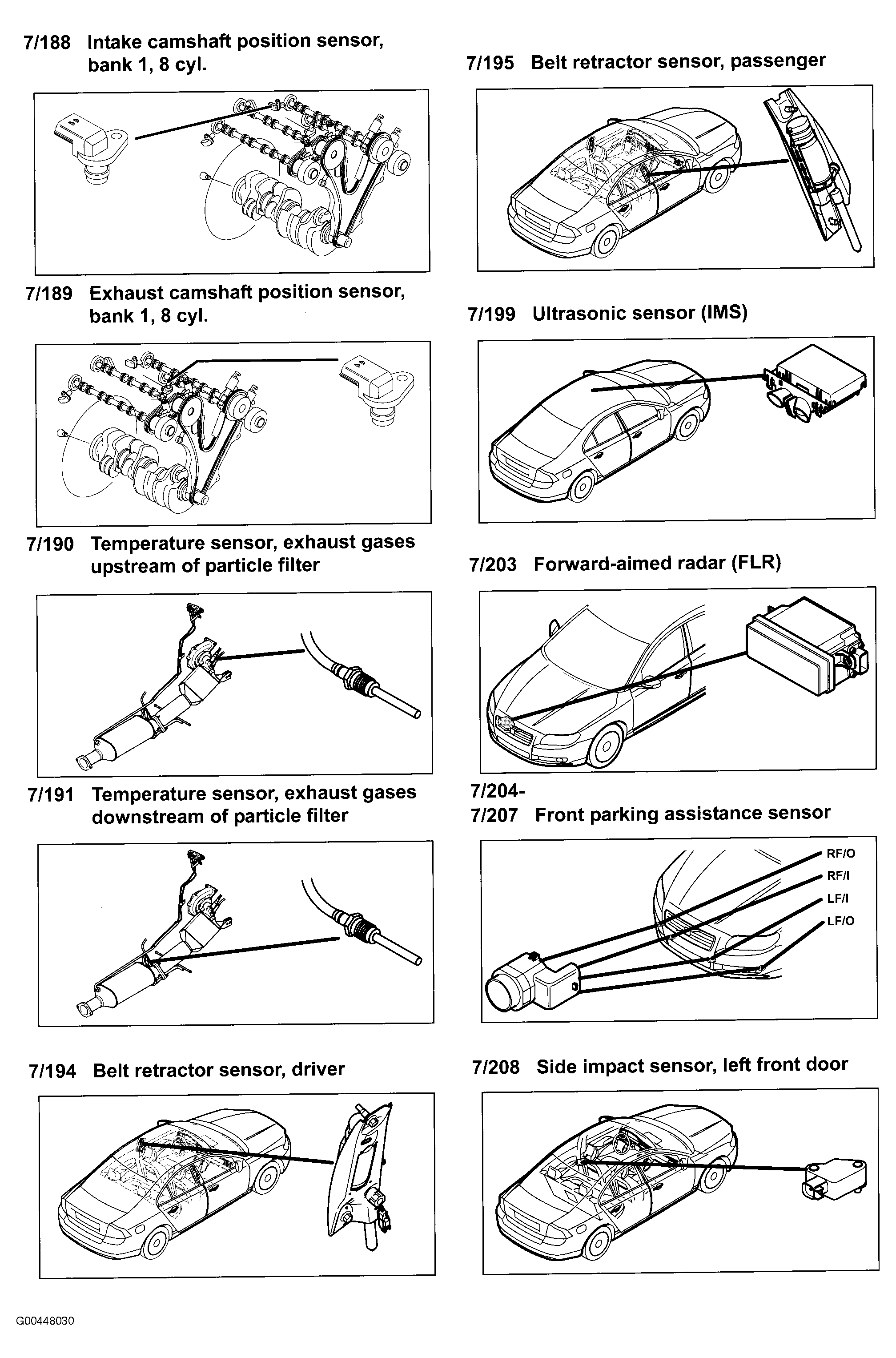 7/188 Intake camshaft position sensor, bank 1, 8 cyl.

7/189 Exhaust camshaft position sensor, bank 1, 8 cyl.

7/190 Temperature sensor, exhaust gases upstream of particle filter

7/191 Temperature sensor, exhaust gases downstream of particle filter

7/194 Belt retractor sensor, driver

7/195 Belt retractor sensor, passenger

7/199 Ultrasonic sensor (IMS)

7/203 Forward-aimed radar (FLR)

7/204-
7/207 Front parking assistance sensor

RF/O
RF/I
LF/I
LF/O

7/208 Side impact sensor, left front door

G00448030