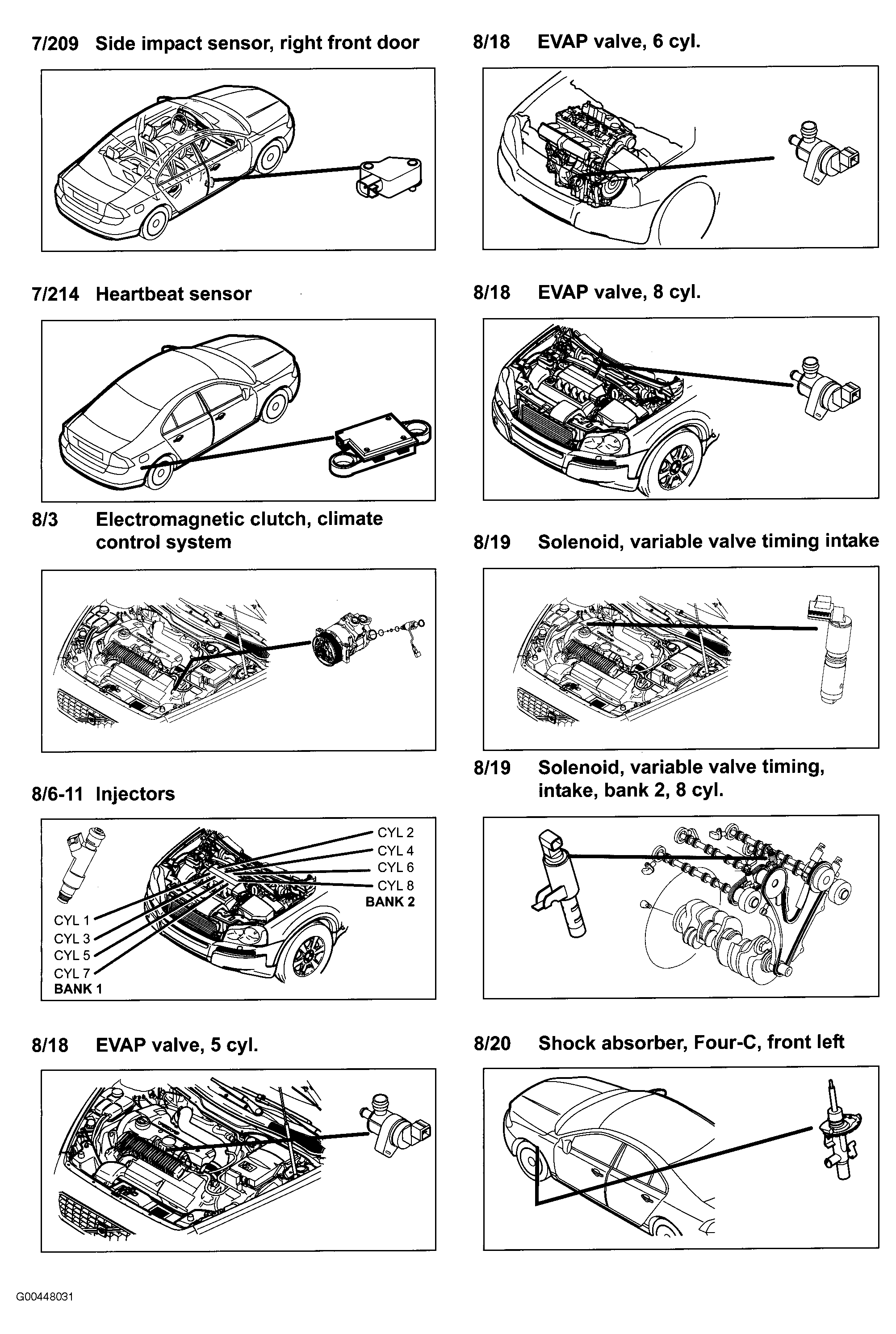 7/209 Side impact sensor, right front door

7/214 Heartbeat sensor

8/3 Electromagnetic clutch, climate control system

8/6-11 Injectors

CYL 2
CYL 4
CYL 6
CYL 8
BANK 2
CYL 1
CYL 3
CYL 5
CYL 7
BANK 1

8/18 EVAP valve, 5 cyl.

8/18 EVAP valve, 6 cyl.

8/18 EVAP valve, 8 cyl.

8/19 Solenoid, variable valve timing intake

8/19 Solenoid, variable valve timing, intake, bank 2, 8 cyl.

8/20 Shock absorber, Four-C, front left

G00448031