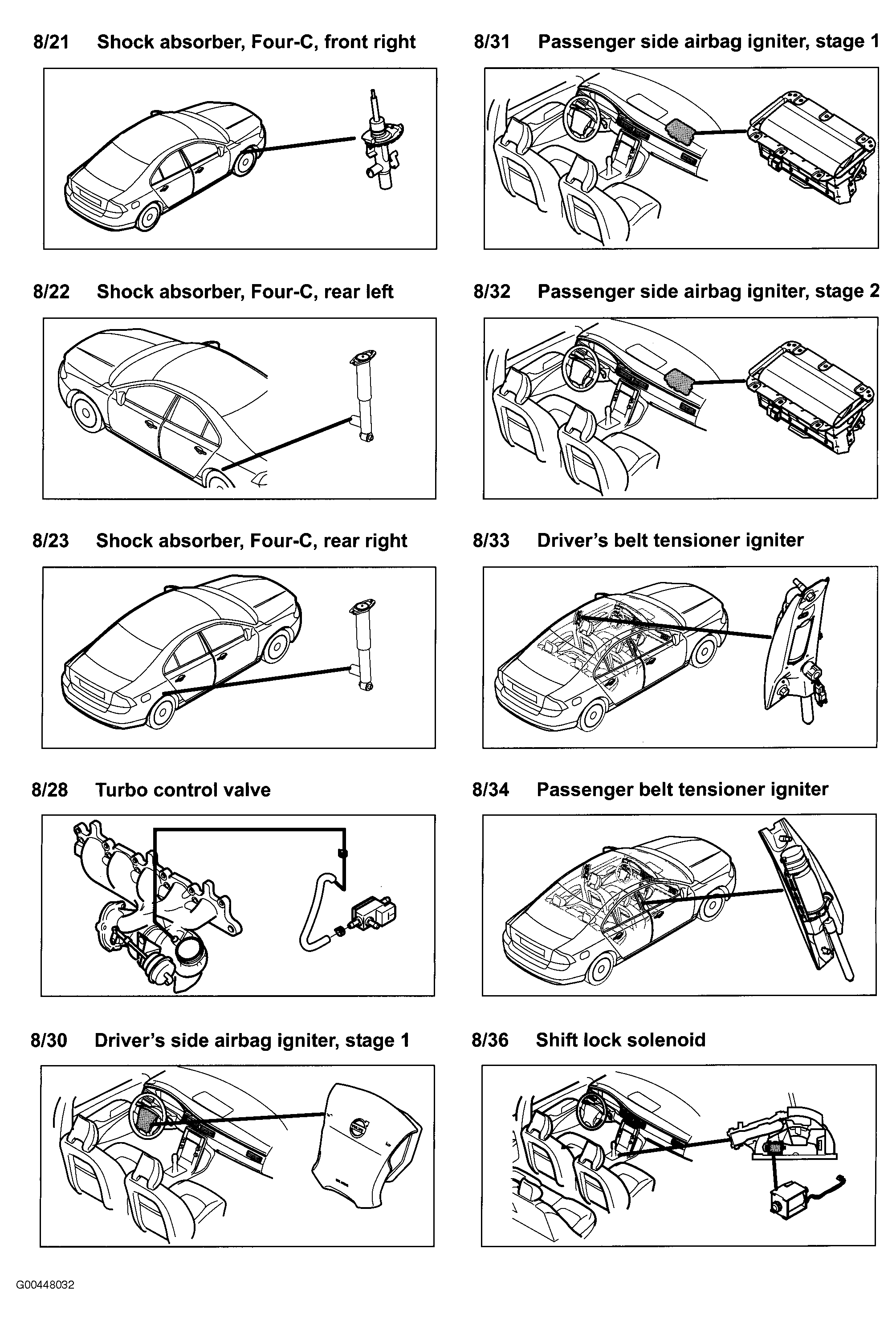 8/21 Shock absorber, Four-C, front right

8/22 Shock absorber, Four-C, rear left

8/23 Shock absorber, Four-C, rear right

8/28 Turbo control valve

8/30 Driver's side airbag igniter, stage 1

8/31 Passenger side airbag igniter, stage 1

8/32 Passenger side airbag igniter, stage 2

8/33 Driver's belt tensioner igniter

8/34 Passenger belt tensioner igniter

8/36 Shift lock solenoid

G00448032