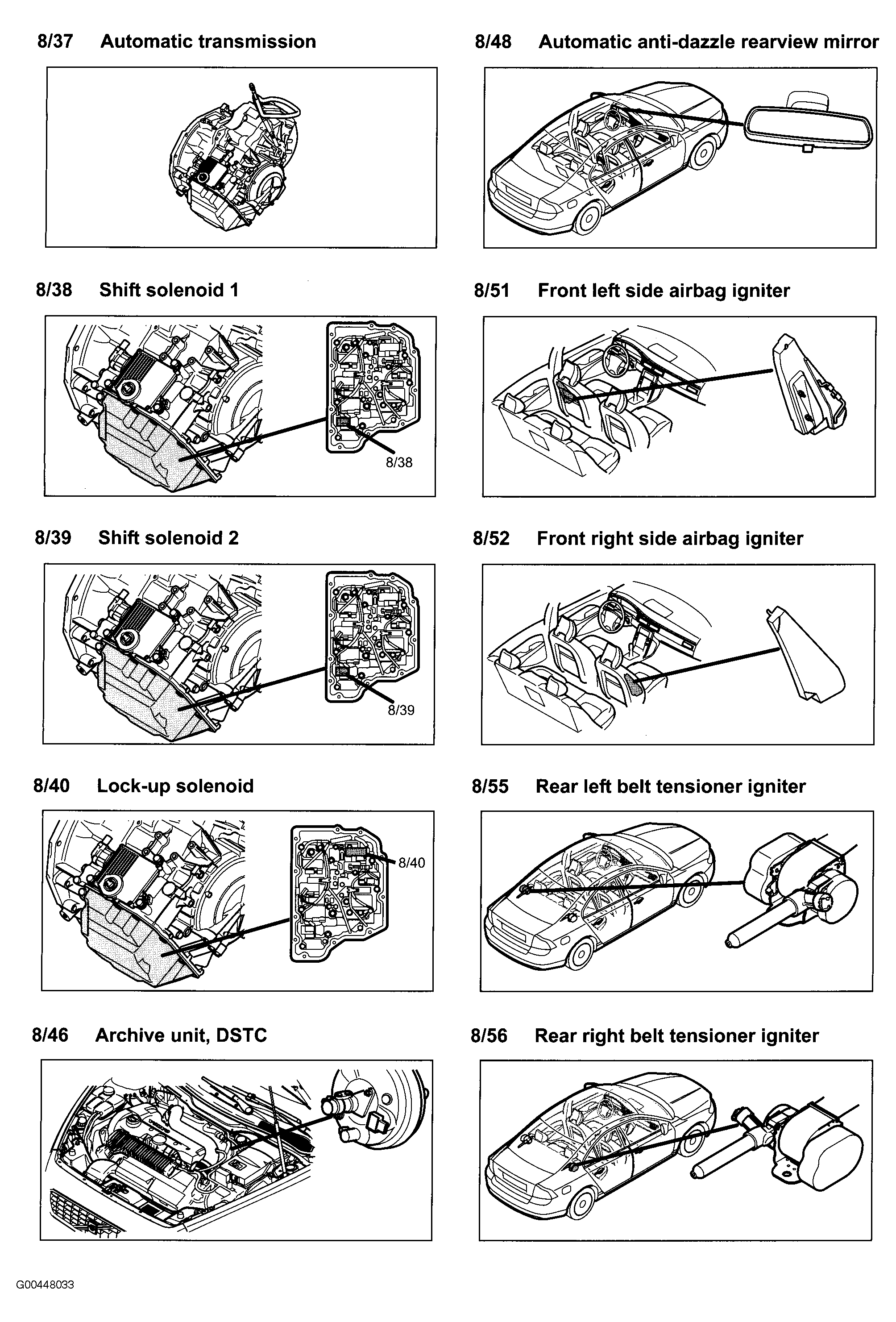 8/37 Automatic transmission

8/38 Shift solenoid 1

8/38

8/39 Shift solenoid 2

8/39

8/40 Lock-up solenoid

8/40

8/46 Archive unit, DSTC

8/48 Automatic anti-dazzle rearview mirror

8/51 Front left side airbag igniter

8/52 Front right side airbag igniter

8/55 Rear left belt tensioner igniter

8/56 Rear right belt tensioner igniter

G00448033