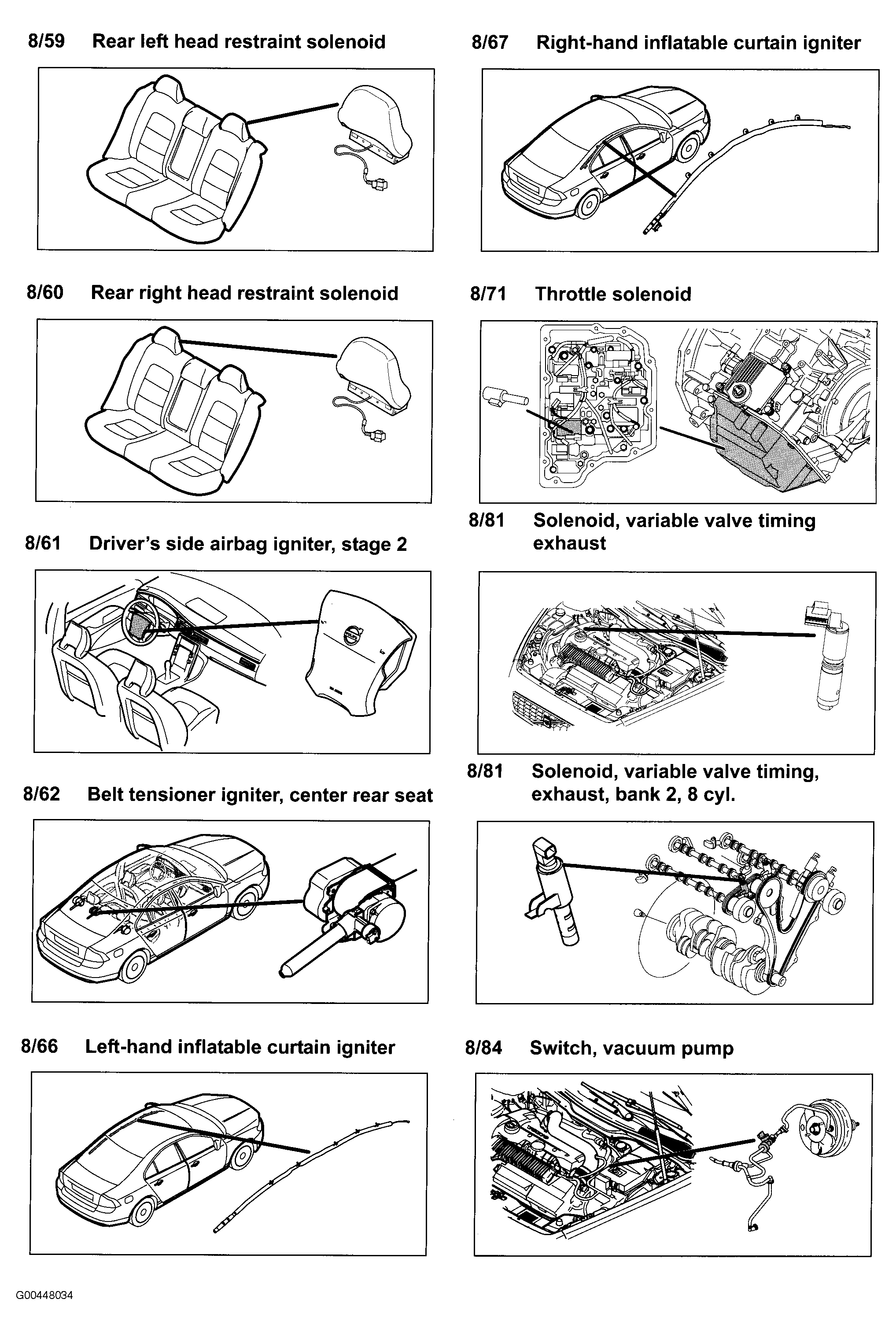 8/59 Rear left head restraint solenoid

8/60 Rear right head restraint solenoid

8/61 Driver's side airbag igniter, stage 2

8/62 Belt tensioner igniter, center rear seat

8/66 Left-hand inflatable curtain igniter

8/67 Right-hand inflatable curtain igniter

8/71 Throttle solenoid

8/81 Solenoid, variable valve timing exhaust

8/81 Solenoid, variable valve timing, exhaust, bank 2, 8 cyl.

8/84 Switch, vacuum pump

G00448034