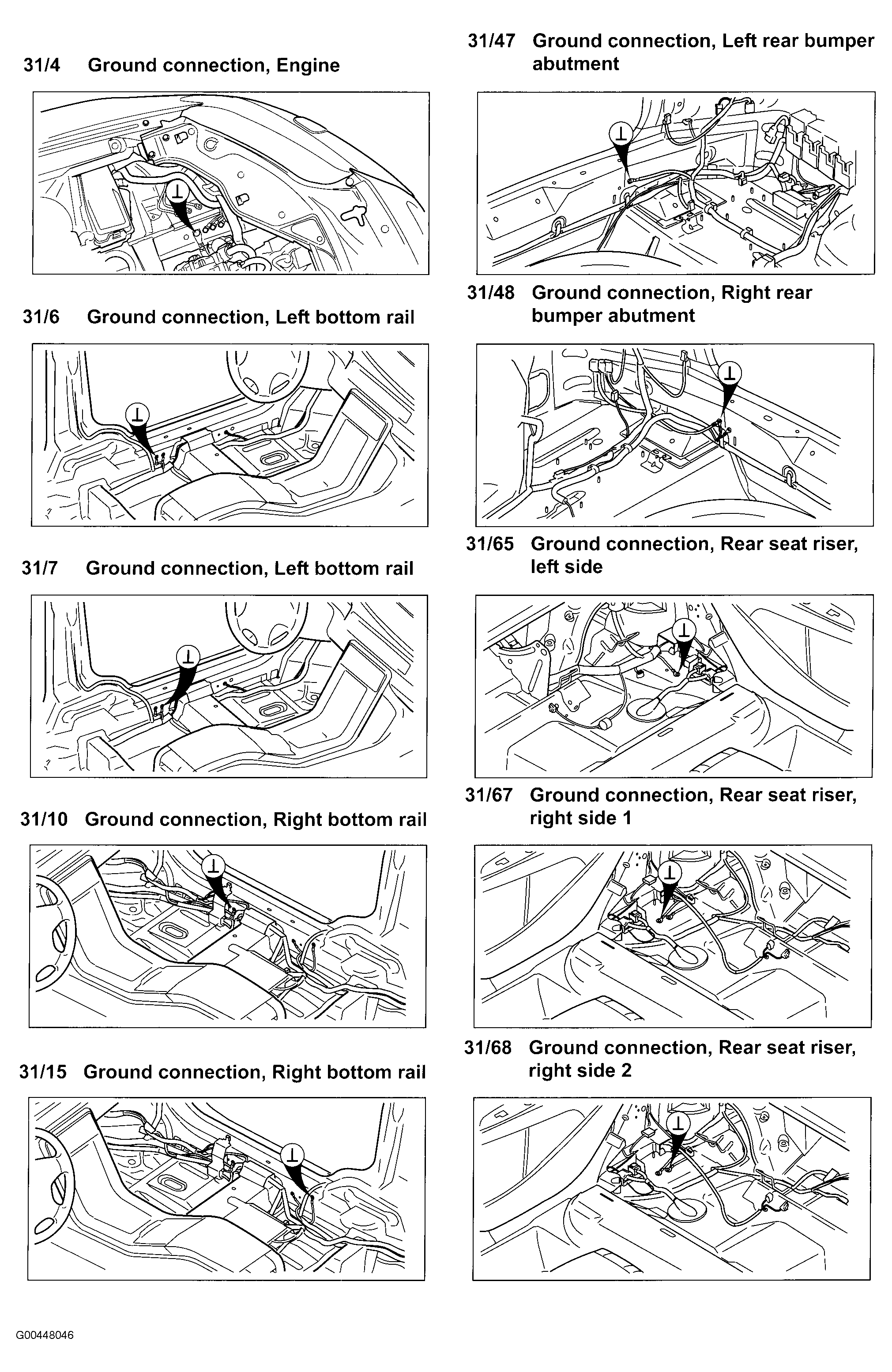 31/4 Ground connection, Engine

31/6 Ground connection, Left bottom rail

31/7 Ground connection, Left bottom rail

31/10 Ground connection, Right bottom rail

31/15 Ground connection, Right bottom rail

31/47 Ground connection, Left rear bumper abutment

31/48 Ground connection, Right rear bumper abutment

31/65 Ground connection, Rear seat riser, left side

31/67 Ground connection, Rear seat riser, right side 1

31/68 Ground connection, Rear seat riser, right side 2

G00448046