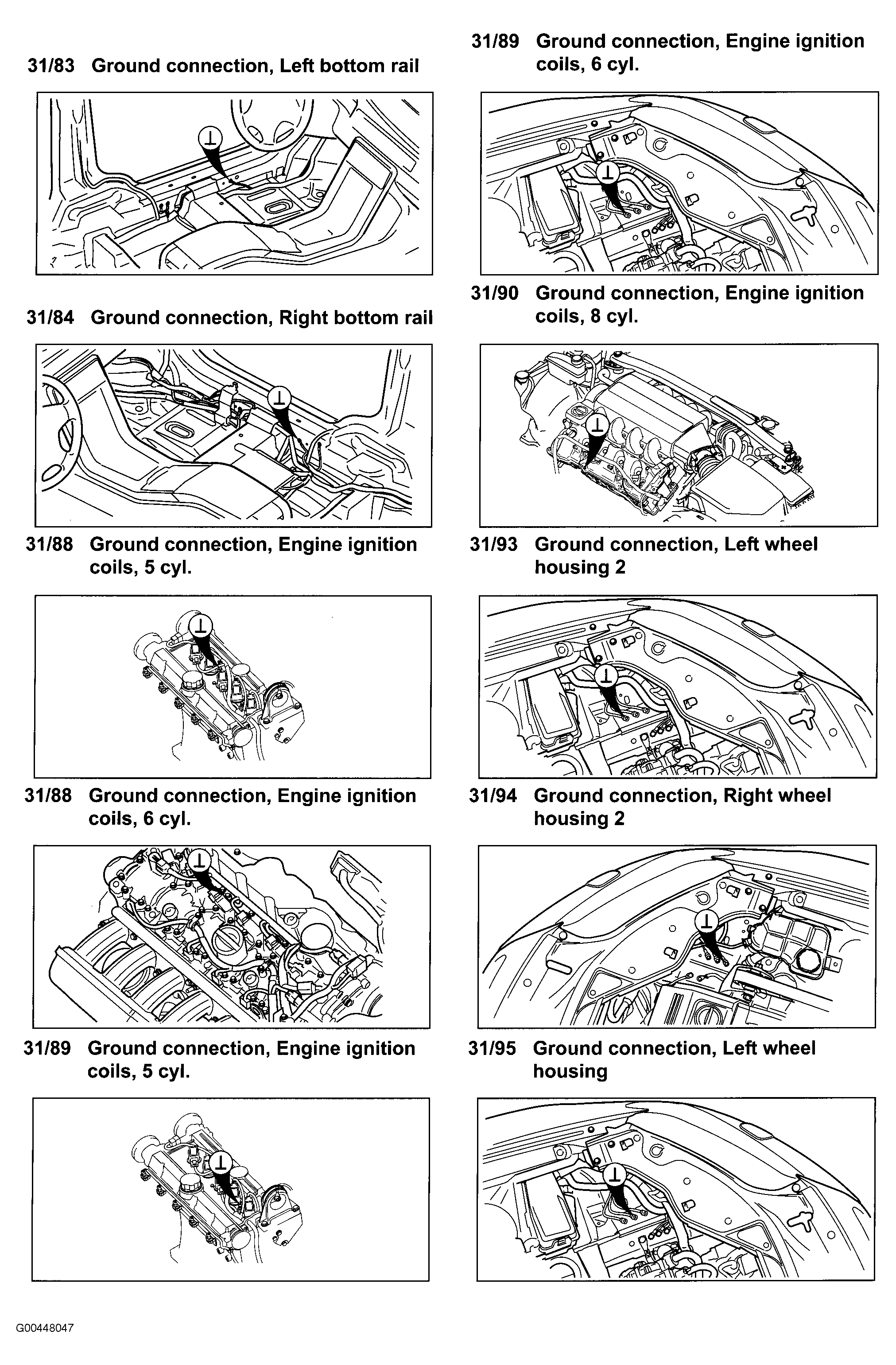 31/83 Ground connection, Left bottom rail

31/84 Ground connection, Right bottom rail

31/88 Ground connection, Engine ignition coils, 5 cyl.

31/88 Ground connection, Engine ignition coils, 6 cyl.

31/89 Ground connection, Engine ignition coils, 5 cyl.

31/89 Ground connection, Engine ignition coils, 6 cyl.

31/90 Ground connection, Engine ignition coils, 8 cyl.

31/93 Ground connection, Left wheel housing 2

31/94 Ground connection, Right wheel housing 2

31/95 Ground connection, Left wheel housing

G00448047