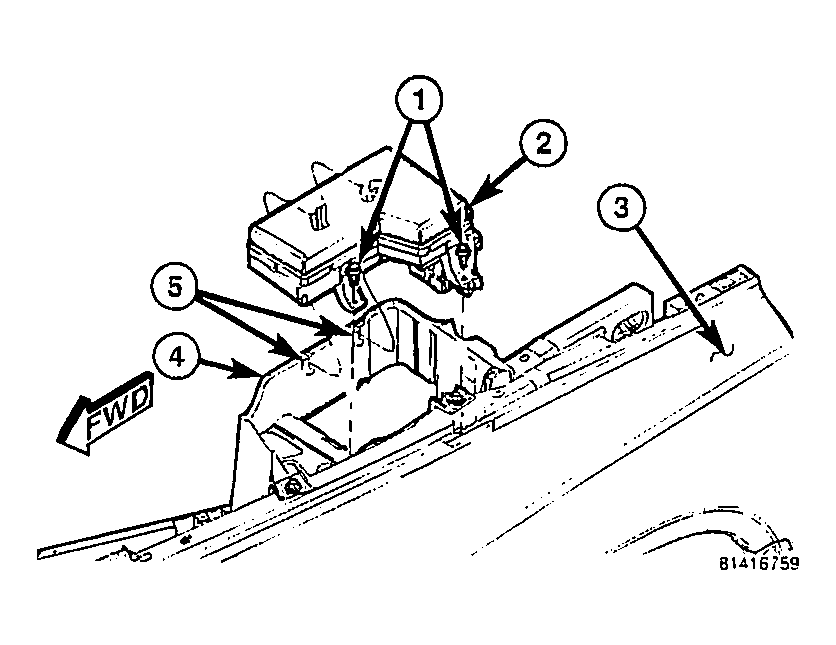 1
2
3
5
4
FWD
81416759