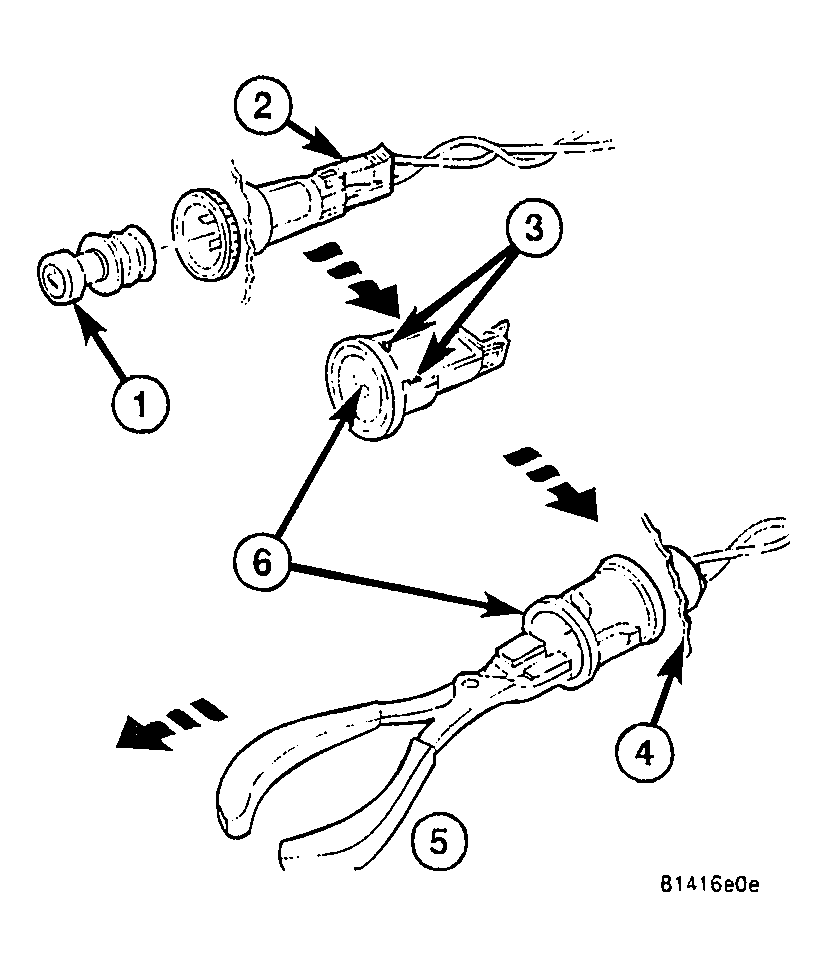 2
3
1
6
4
5
81416e0e