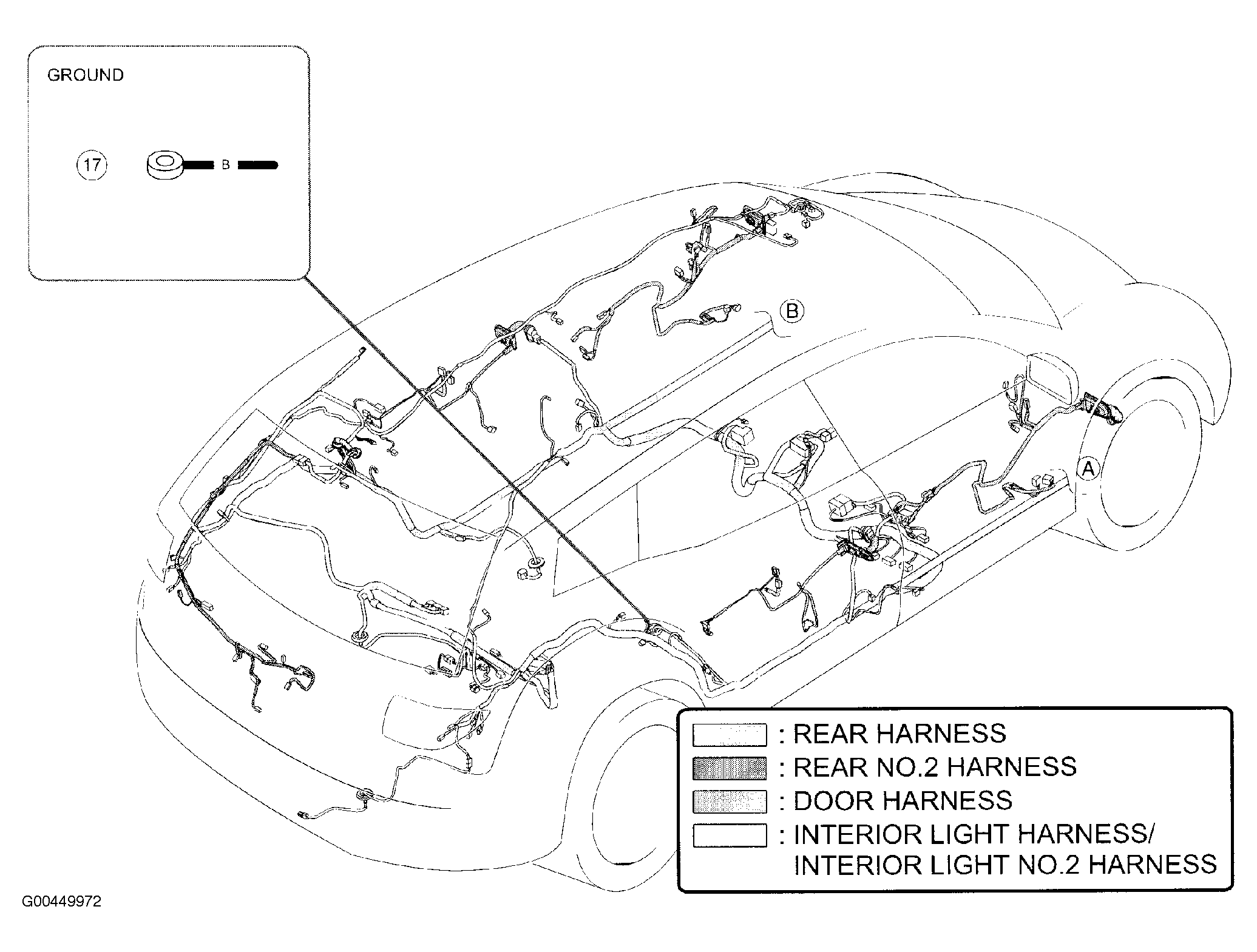 GROUND

17

B

B

A

: REAR HARNESS
: REAR NO.2 HARNESS
: DOOR HARNESS
: INTERIOR LIGHT HARNESS/ INTERIOR LIGHT NO.2 HARNESS

G00449972