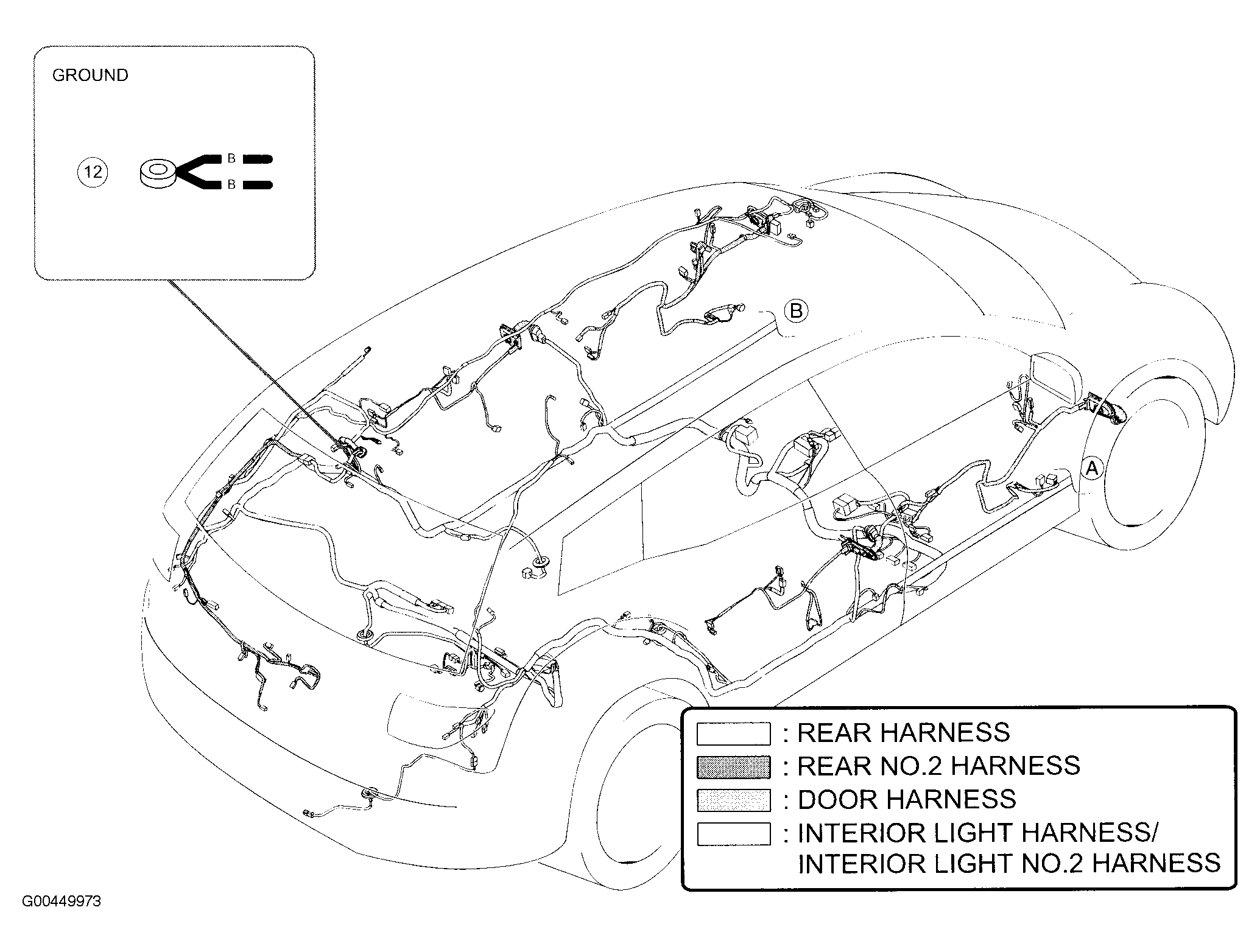 GROUND

12

B

B

B

A

: REAR HARNESS
: REAR NO.2 HARNESS
: DOOR HARNESS
: INTERIOR LIGHT HARNESS/ INTERIOR LIGHT NO.2 HARNESS

G00449973