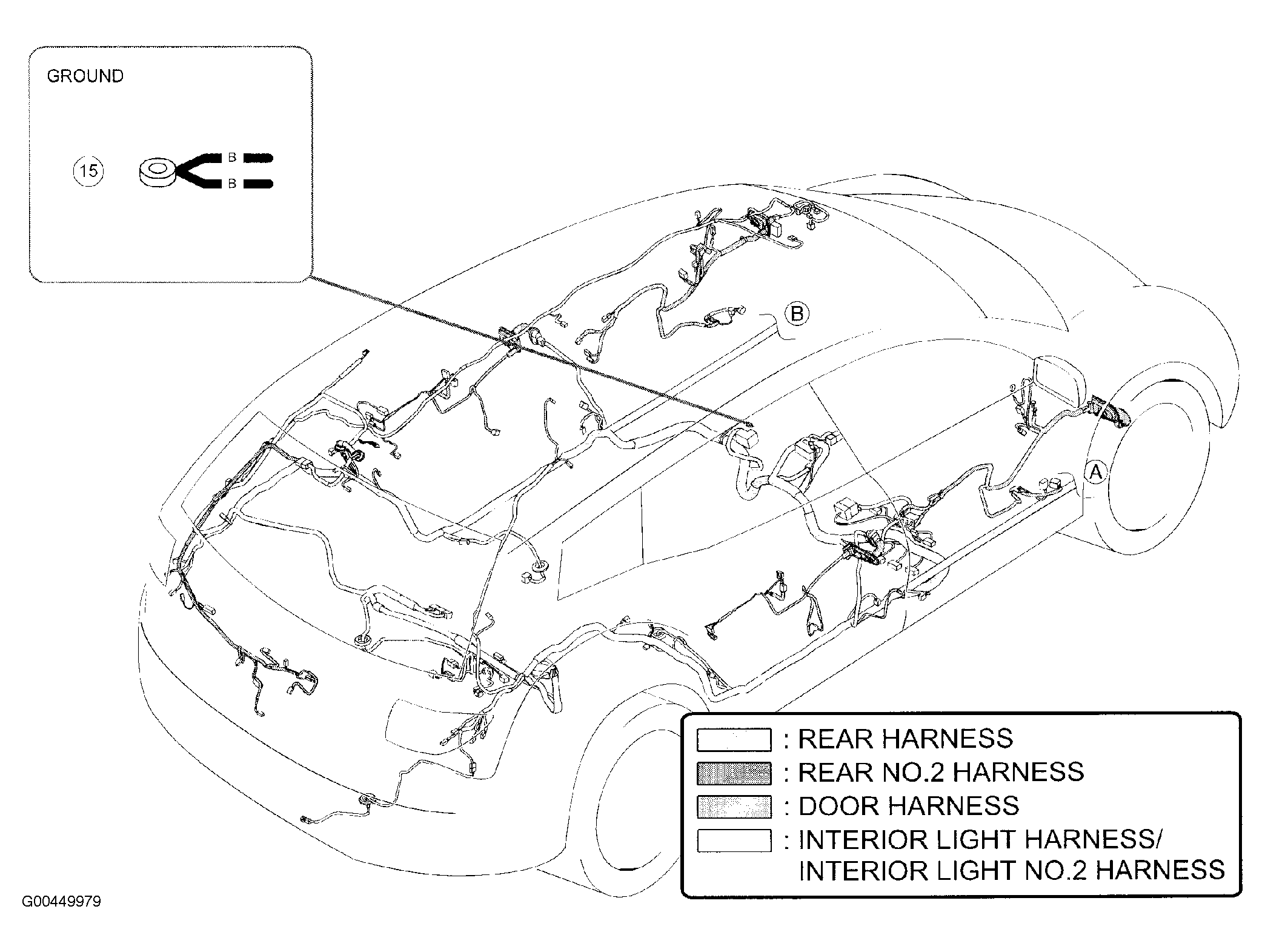 GROUND

15

B

B

B

A

: REAR HARNESS
: REAR NO.2 HARNESS
: DOOR HARNESS
: INTERIOR LIGHT HARNESS/ INTERIOR LIGHT NO.2 HARNESS

G00449979