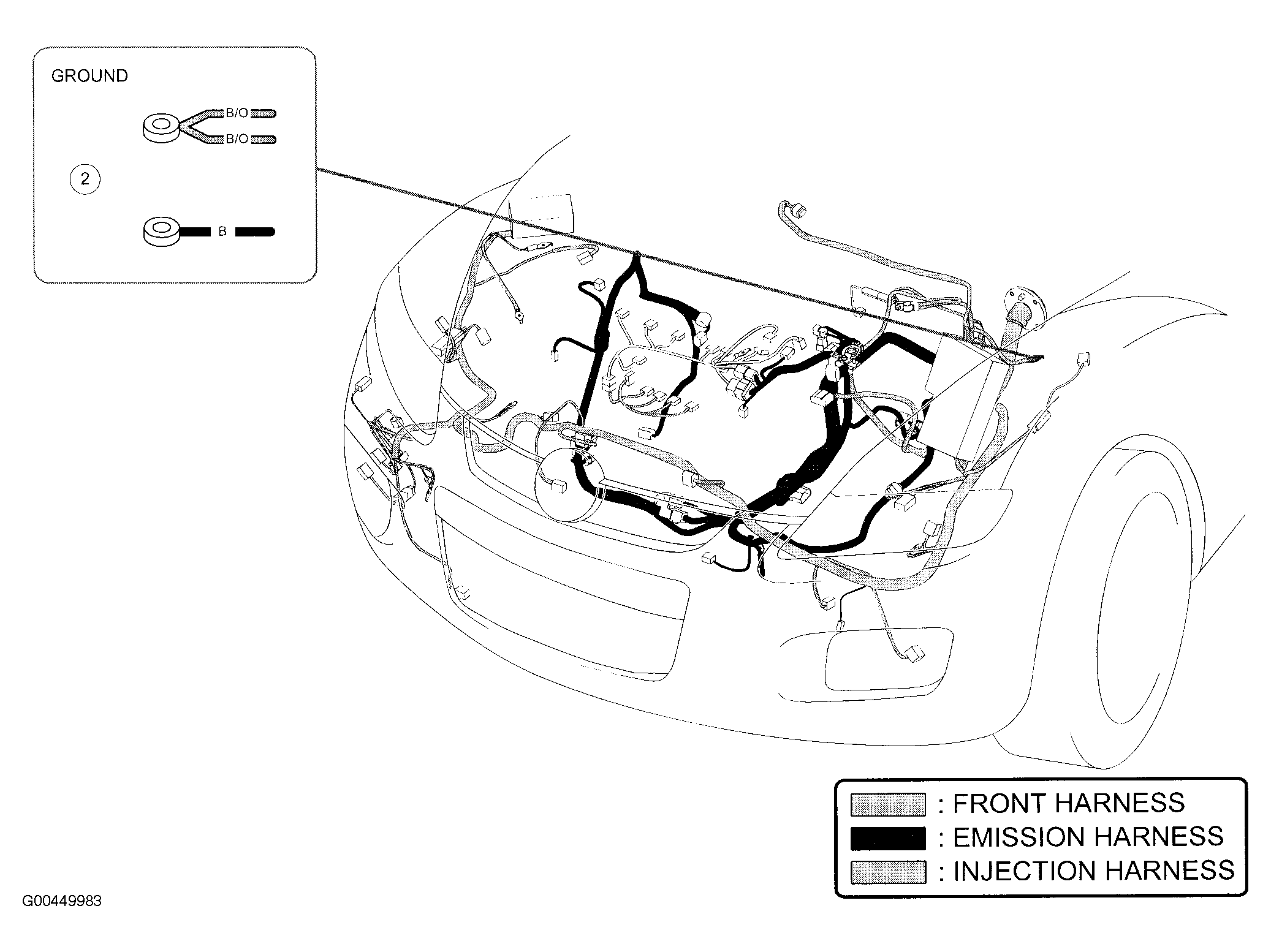 GROUND

B/O
B/O

2

B

: FRONT HARNESS
: EMISSION HARNESS
: INJECTION HARNESS

G00449983