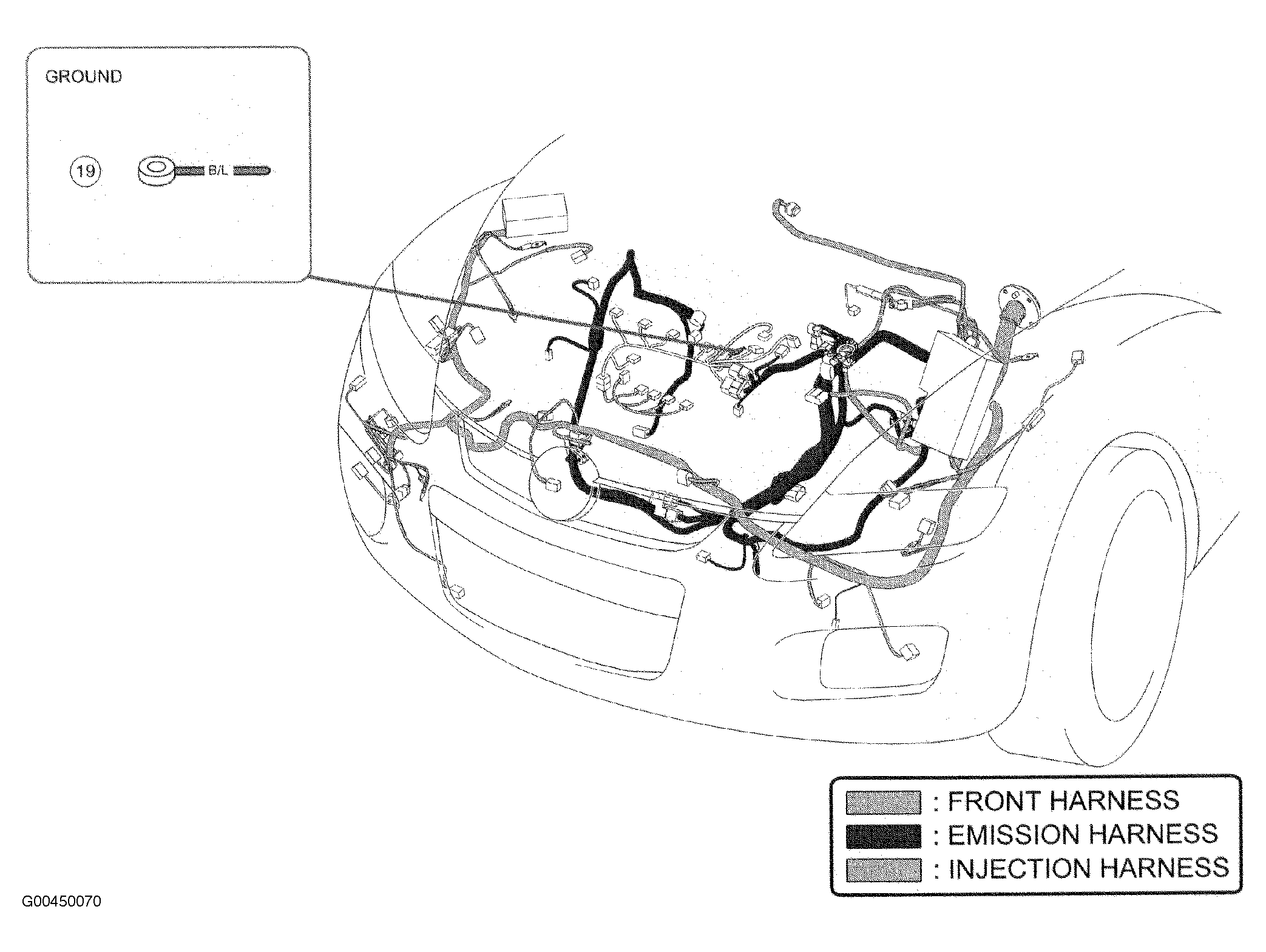 GROUND

19

B/L

: FRONT HARNESS
: EMISSION HARNESS
: INJECTION HARNESS

G00450070