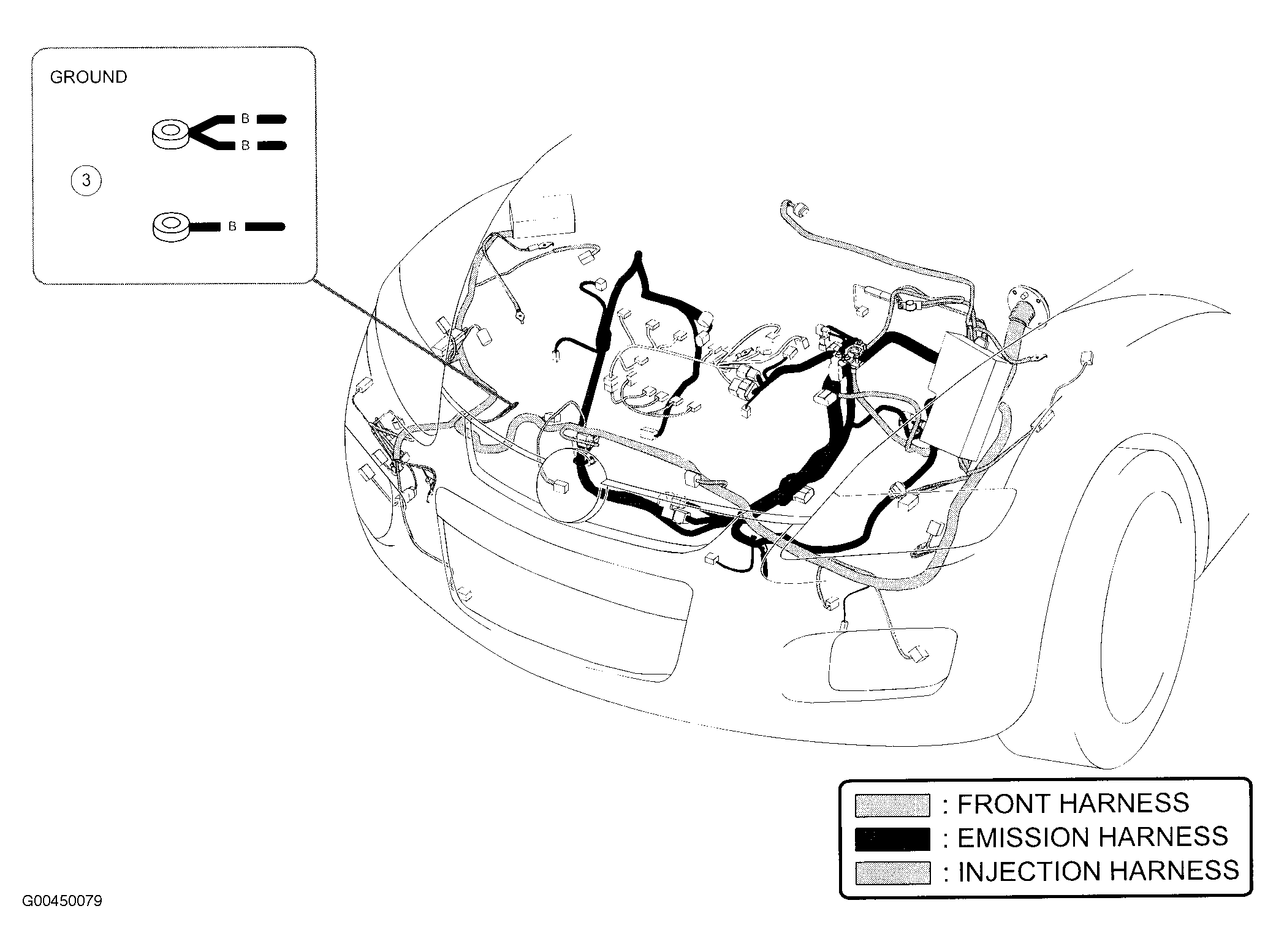 GROUND

B

B

3

B

: FRONT HARNESS
: EMISSION HARNESS
: INJECTION HARNESS

G00450079