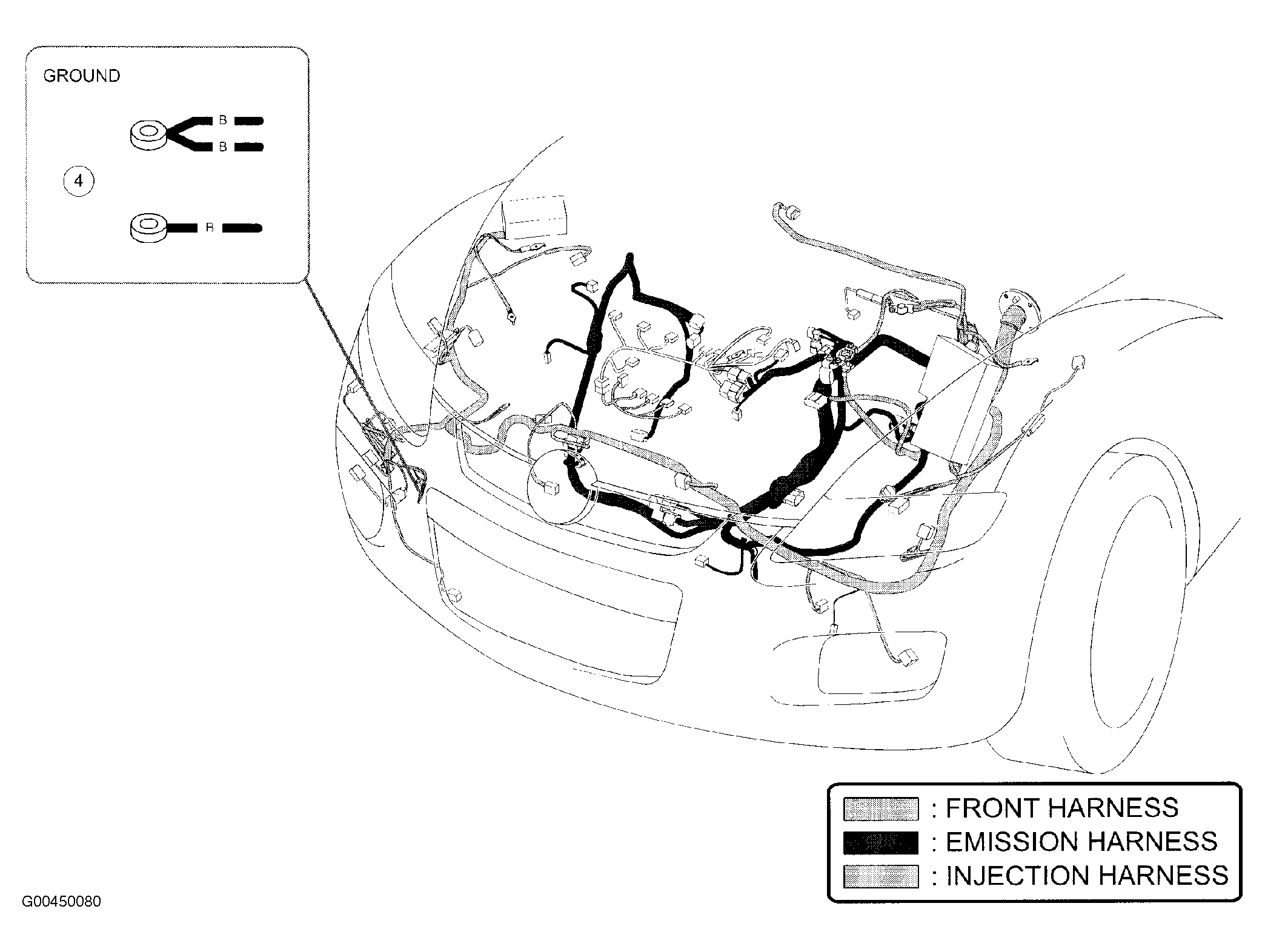 GROUND

B
B

4

B

: FRONT HARNESS
: EMISSION HARNESS
: INJECTION HARNESS

G00450080