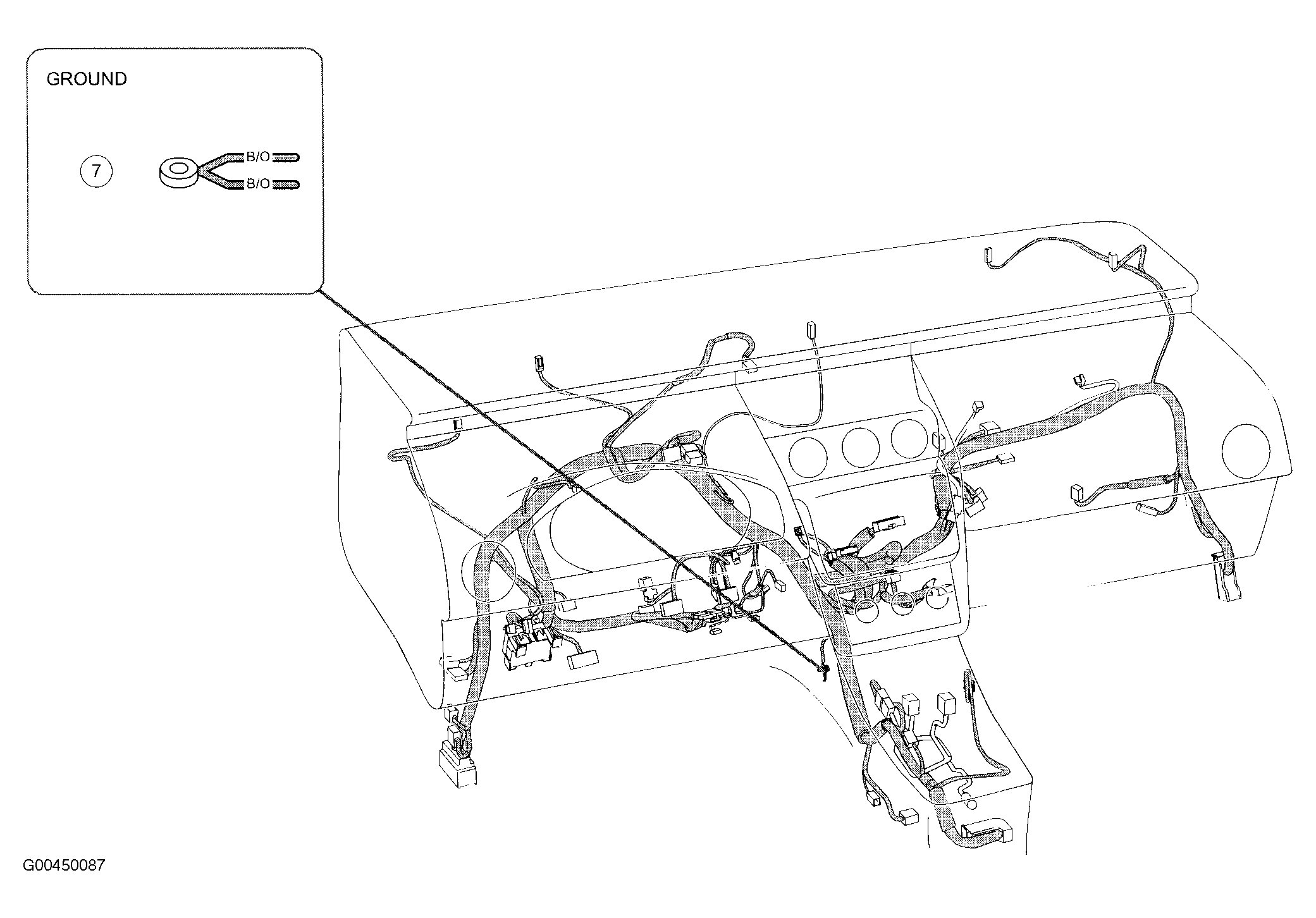 GROUND

7

B/O

B/O

G00450087