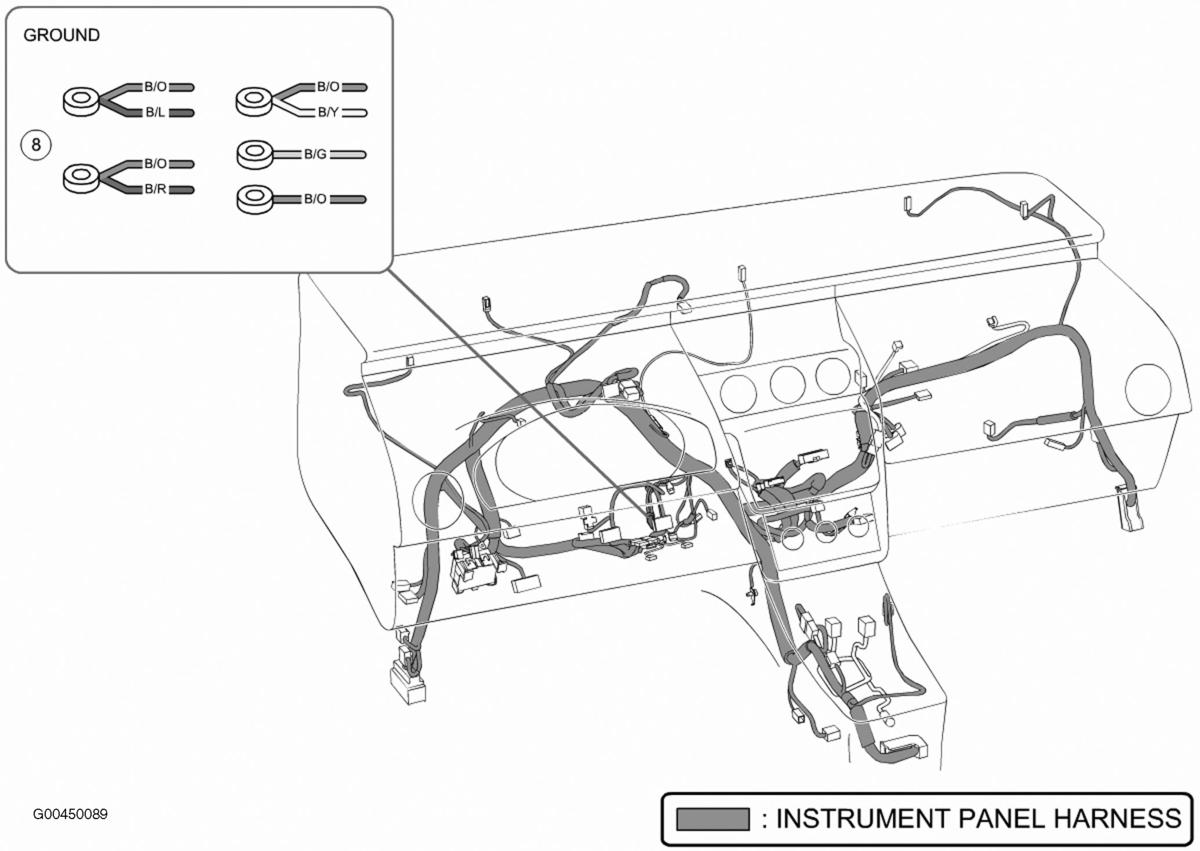 GROUND

8

B/O
B/L

B/O
B/R

B/O
B/Y

B/G

B/O

G00450089

: INSTRUMENT PANEL HARNESS