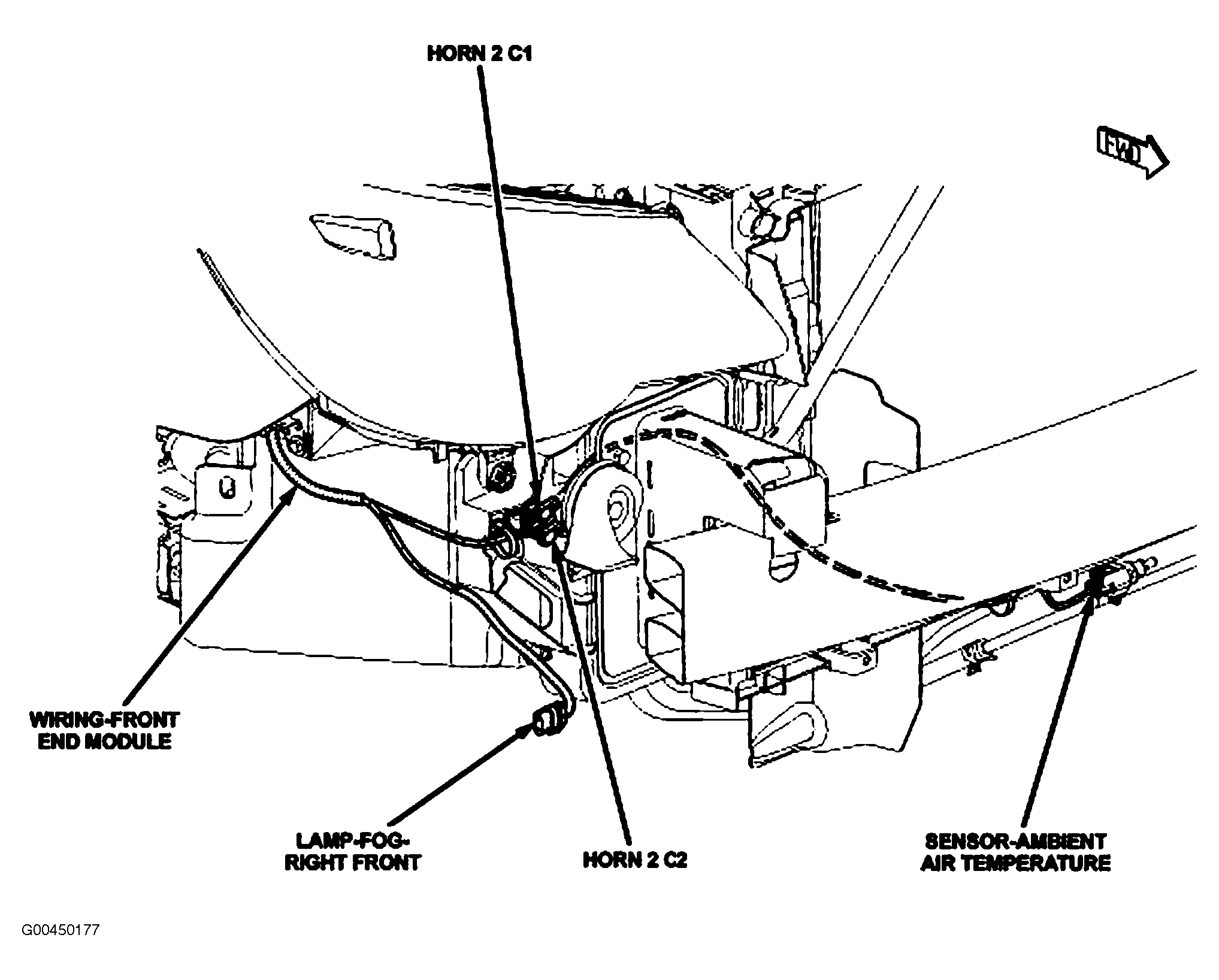 HORN 2 C1

FWD

WIRING-FRONT END MODULE

LAMP-FOG-RIGHT FRONT

HORN 2 C2

SENSOR-AMBIENT AIR TEMPERATURE

G00450177