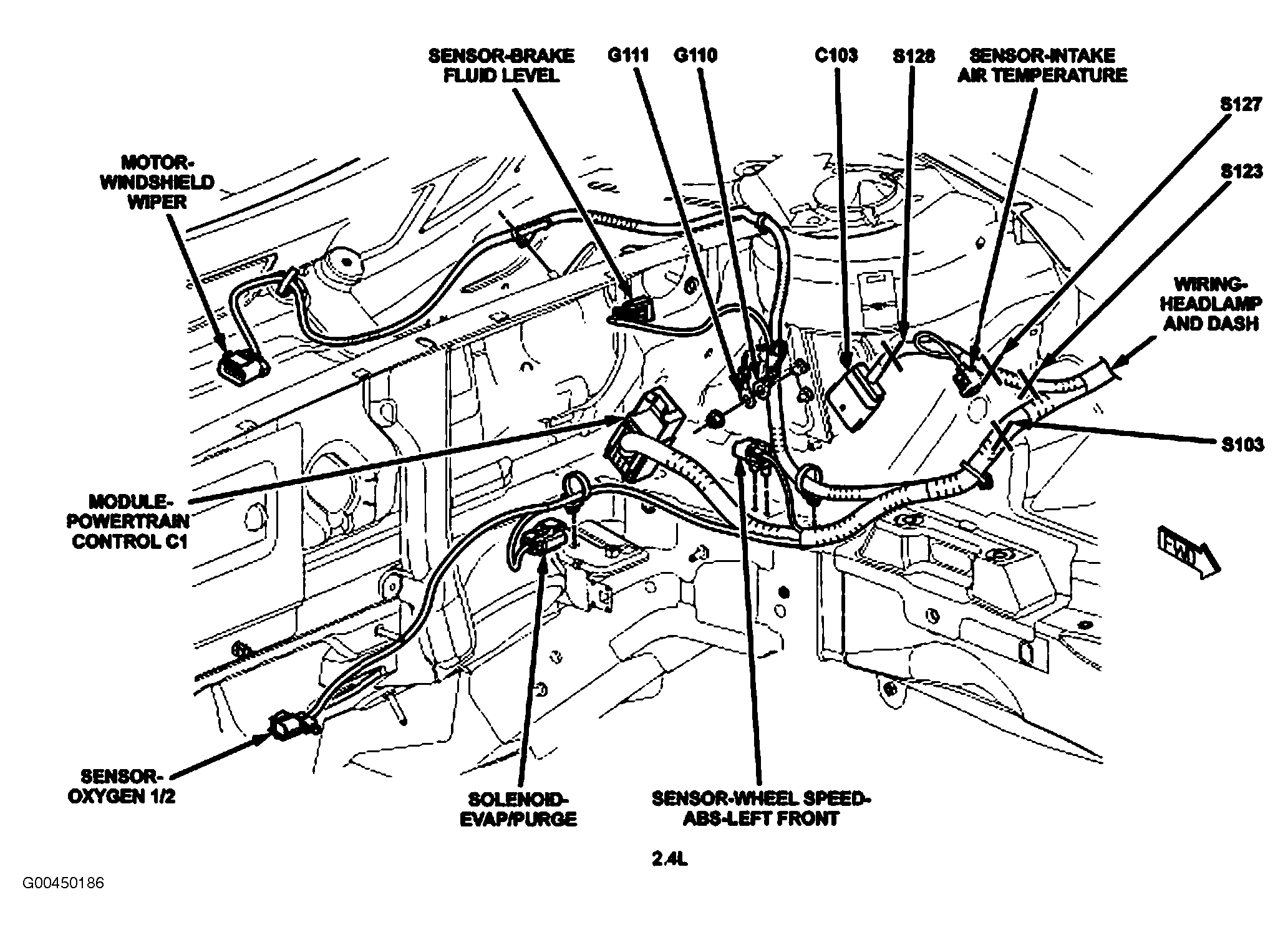 SENSOR-BRAKE FLUID LEVEL

G111

G110

C103

S128

SENSOR-INTAKE AIR TEMPERATURE

S127

S123

MOTOR-WINDSHIELD WIPER

WIRING-HEADLAMP AND DASH

S103

MODULE-POWERTRAIN CONTROL C1

FWD

SENSOR-OXYGEN 1/2

SOLENOID-EVAP/PURGE

SENSOR-WHEEL SPEED-ABS-LEFT FRONT

2.4L

G00450186