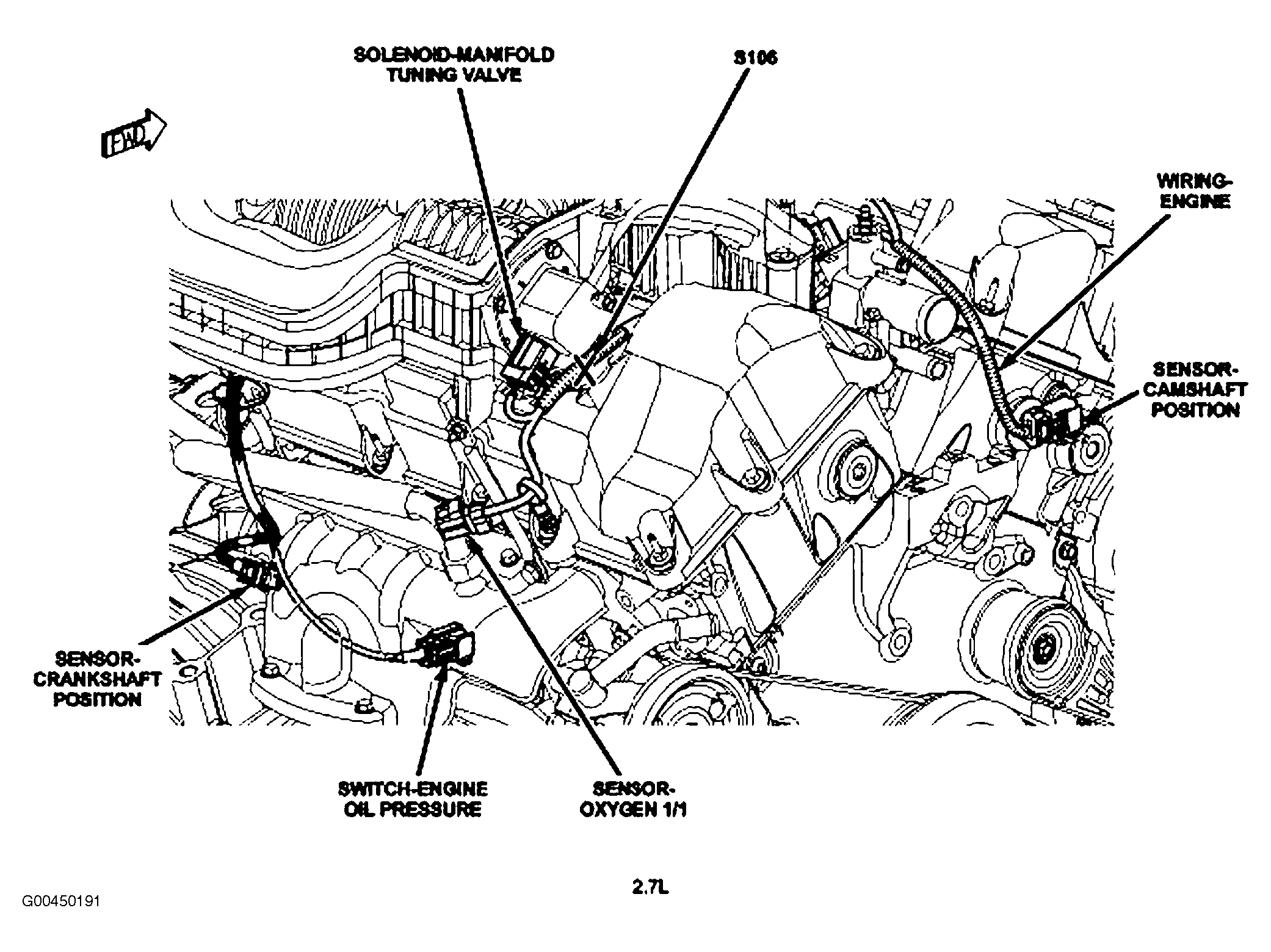 SOLENOID-MANIFOLD TUNING VALVE

S106

FWD

WIRING-ENGINE

SENSOR-CAMSHAFT POSITION

SENSOR-CRANKSHAFT POSITION

SWITCH-ENGINE OIL PRESSURE

SENSOR-OXYGEN 1/1

2.7L

G00450191