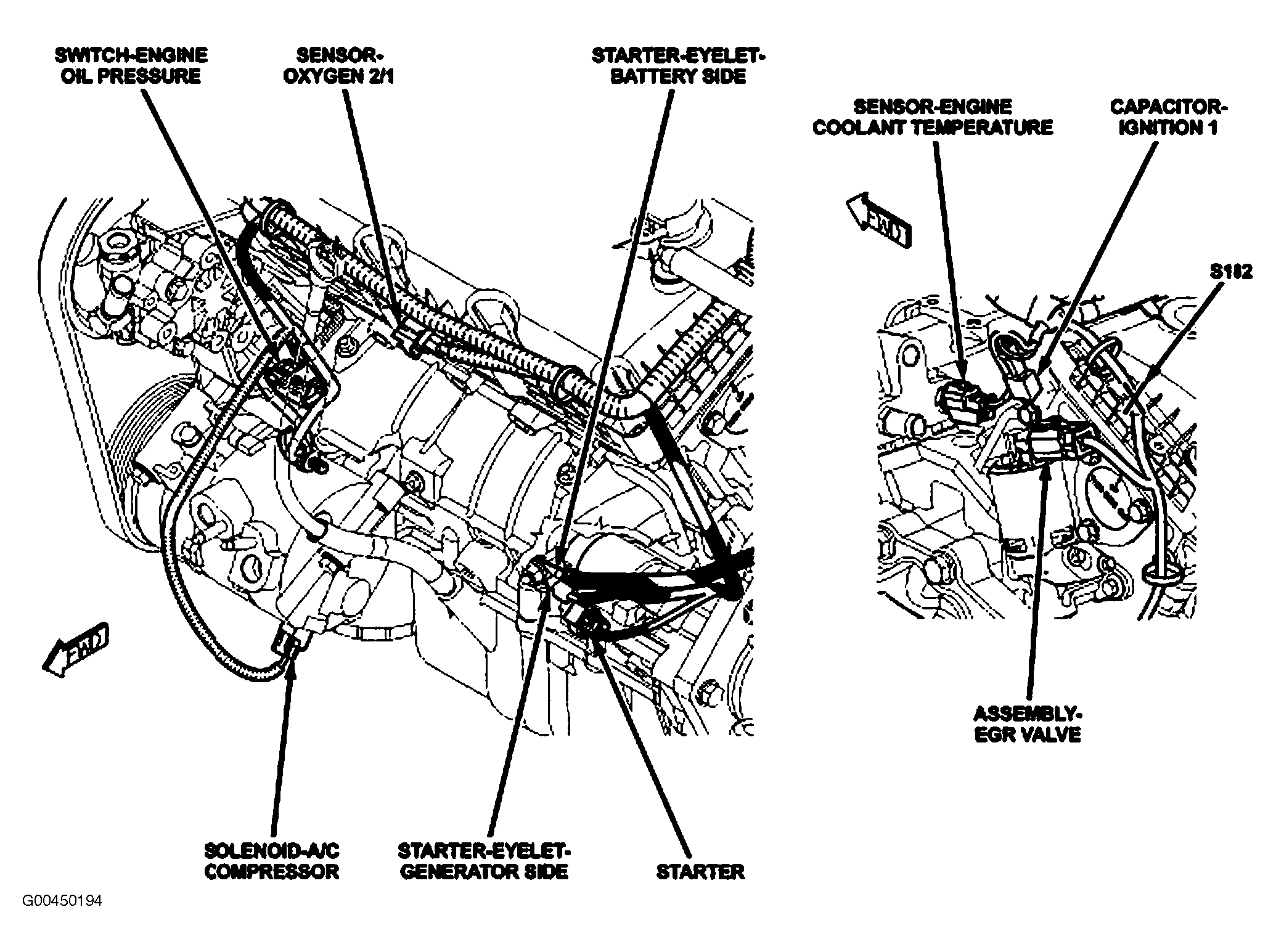 SWITCH-ENGINE OIL PRESSURE

SENSOR-OXYGEN 2/1

STARTER-EYELET-BATTERY SIDE

SENSOR-ENGINE COOLANT TEMPERATURE

CAPACITOR-IGNITION 1

FWD

S182

FWD

ASSEMBLY-EGR VALVE

SOLENOID-A/C COMPRESSOR

STARTER-EYELET-GENERATOR SIDE

STARTER

G00450194