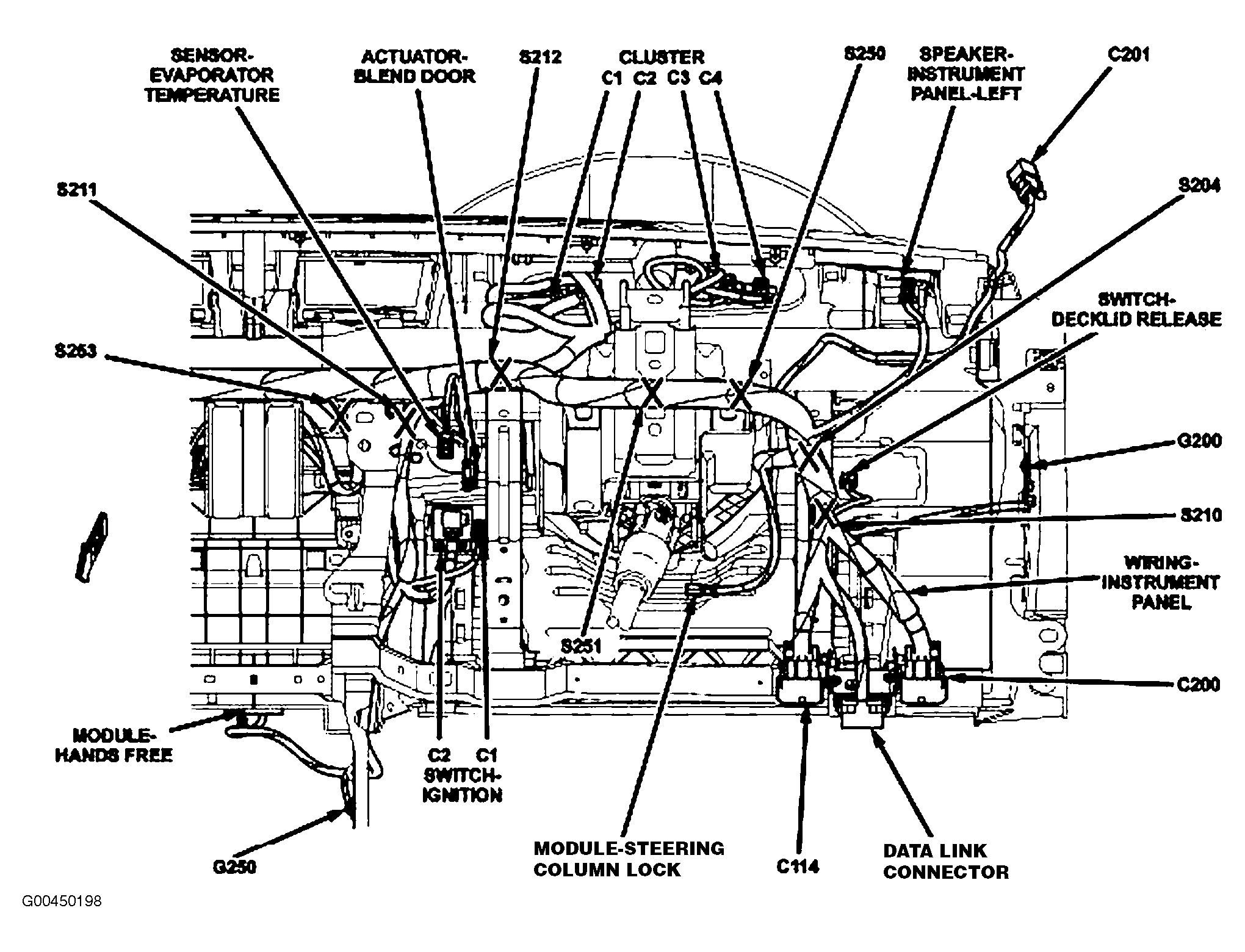 SENSOR-EVAPORATOR TEMPERATURE

ACTUATOR-BLEND DOOR

S212

CLUSTER
C1 C2 C3 C4

S250

SPEAKER-INSTRUMENT PANEL-LEFT

C201

S211

S204

SWITCH-DECKLID RELEASE

S253

G200

S210

WIRING-INSTRUMENT PANEL

S251

C200

MODULE-HANDS FREE

C2 C1
SWITCH-IGNITION

G250

MODULE-STEERING COLUMN LOCK

C114

DATA LINK CONNECTOR

G00450198