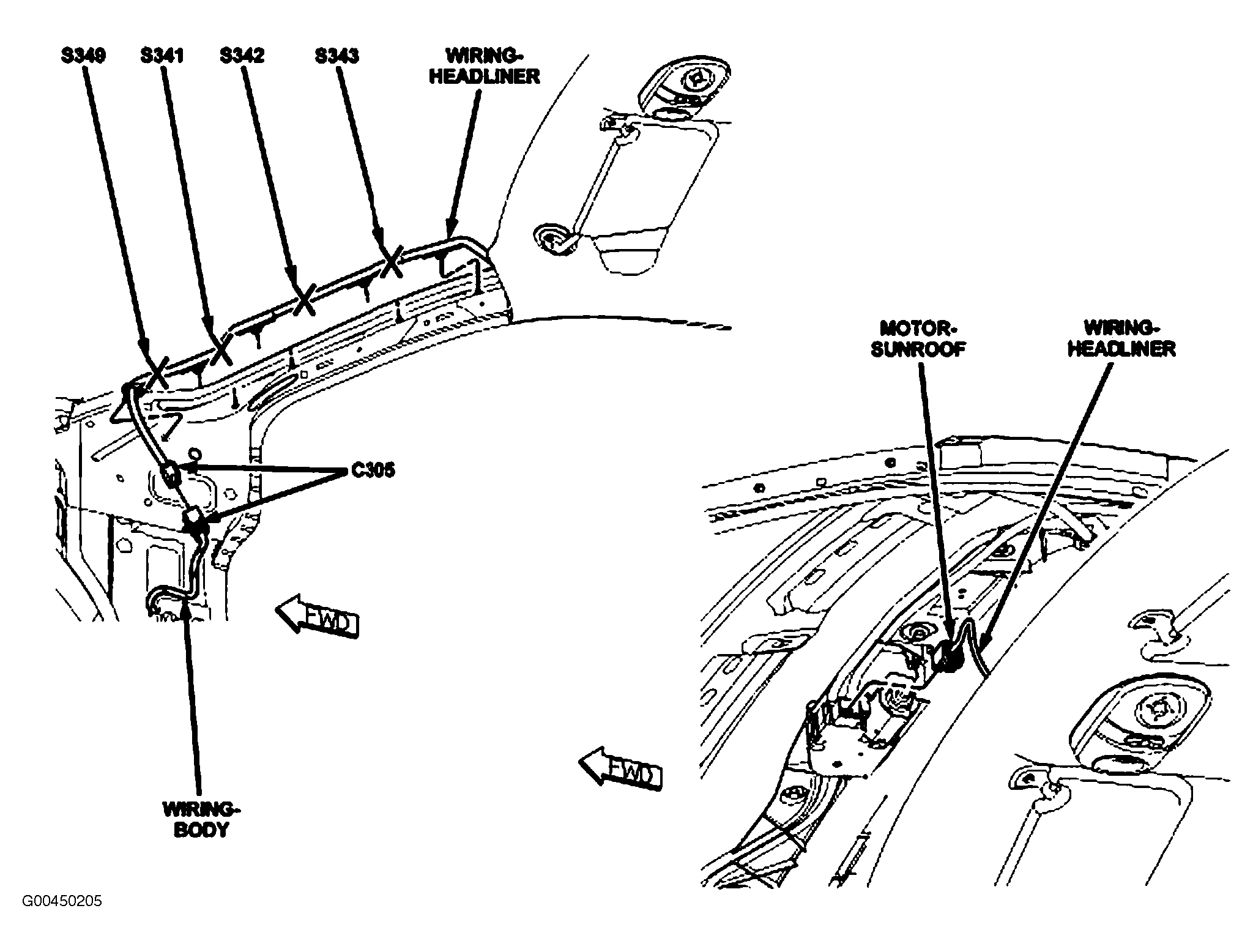 S349
S341
S342
S343
WIRING-HEADLINER

C305

FWD

WIRING-BODY

MOTOR-SUNROOF
WIRING-HEADLINER

FWD

G00450205