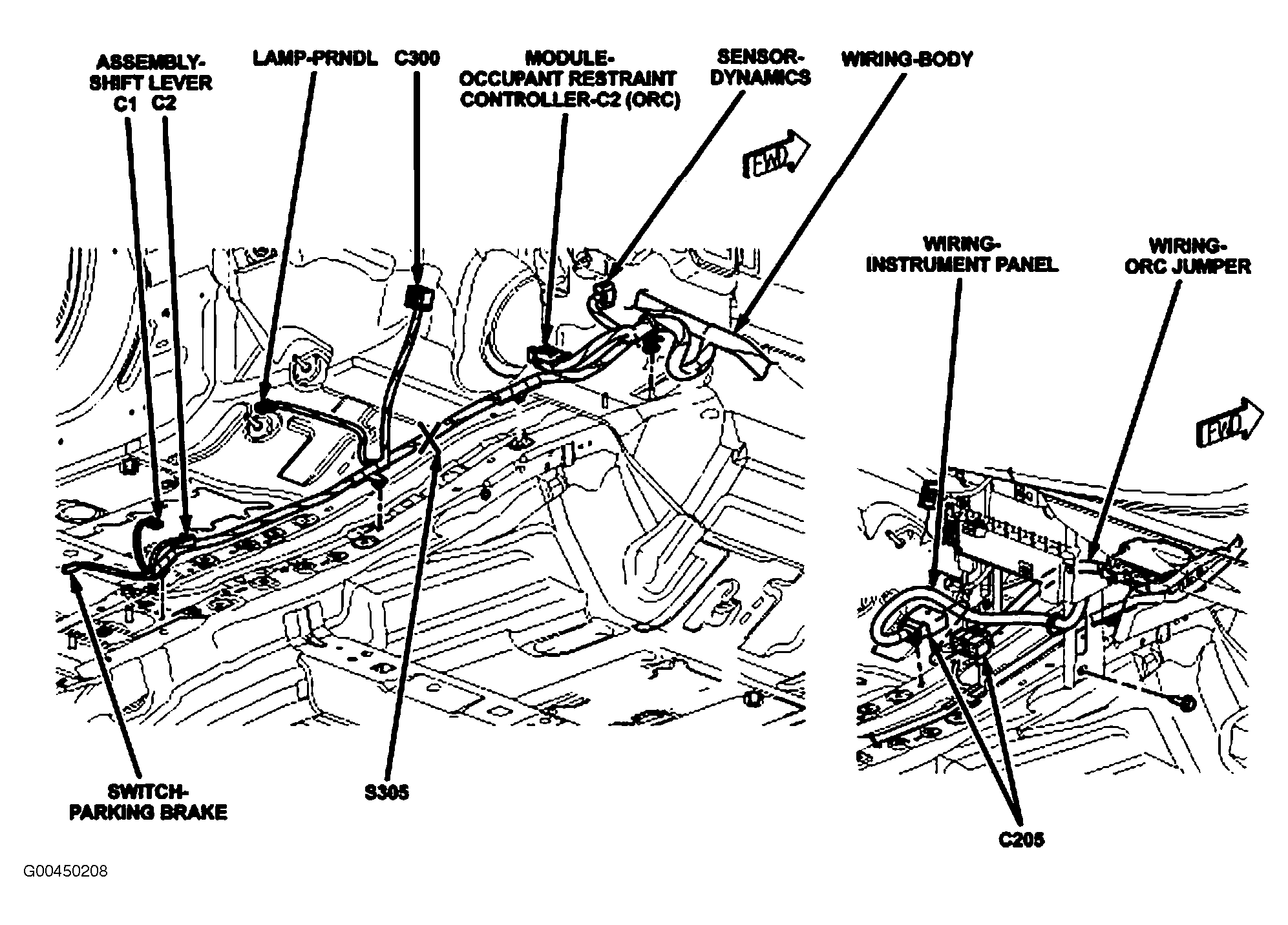 ASSEMBLY-SHIFT LEVER
C1 C2

LAMP-PRNDL

C300

MODULE-OCCUPANT RESTRAINT CONTROLLER-C2 (ORC)

SENSOR-DYNAMICS

WIRING-BODY

FWD

WIRING-INSTRUMENT PANEL

WIRING-ORC JUMPER

FWD

SWITCH-PARKING BRAKE

S305

C205

G00450208