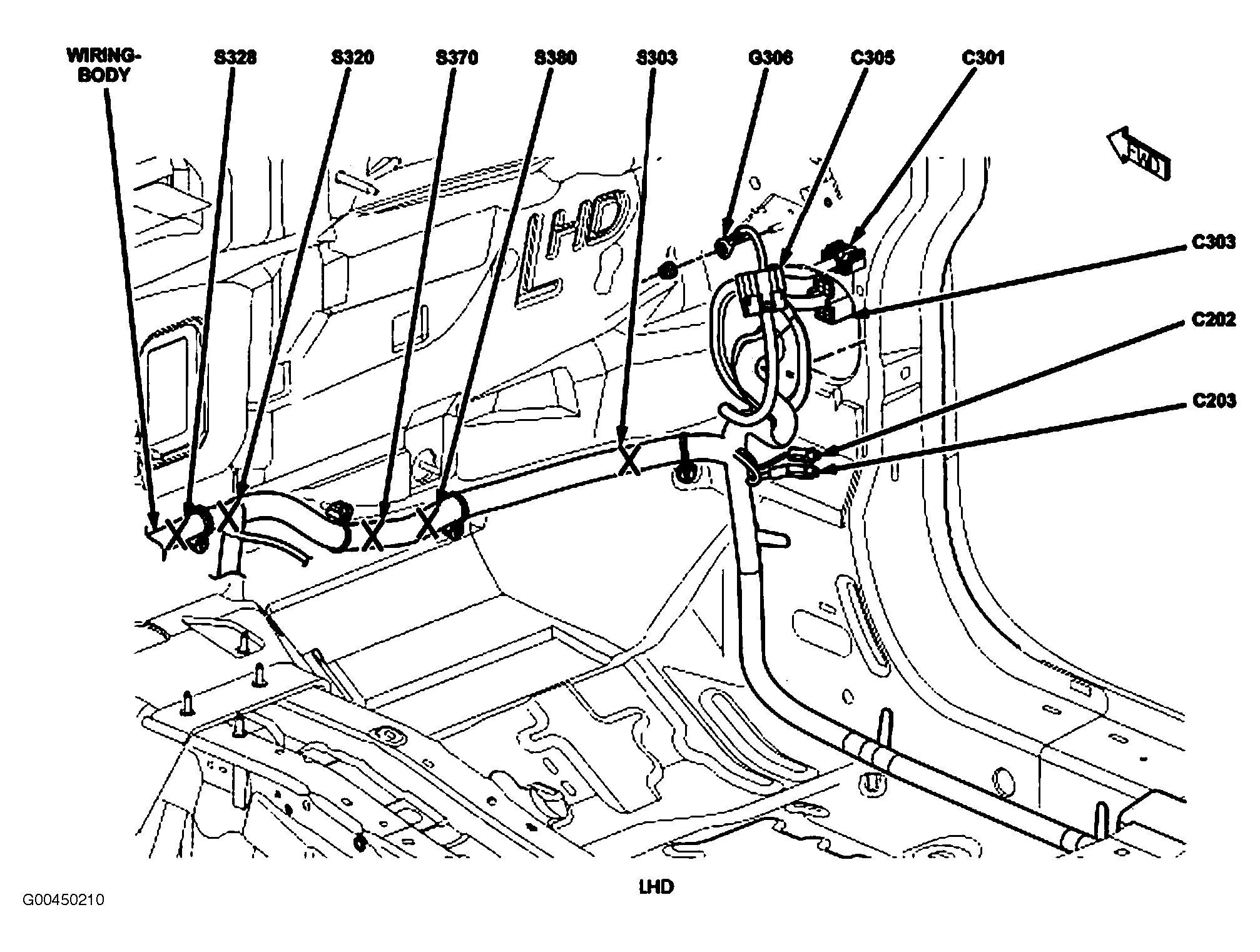 WIRING-BODY
S328
S320
S370
S380
S303
G306
C305
C301
FWD
LHD
C303
C202
C203
LHD
G00450210