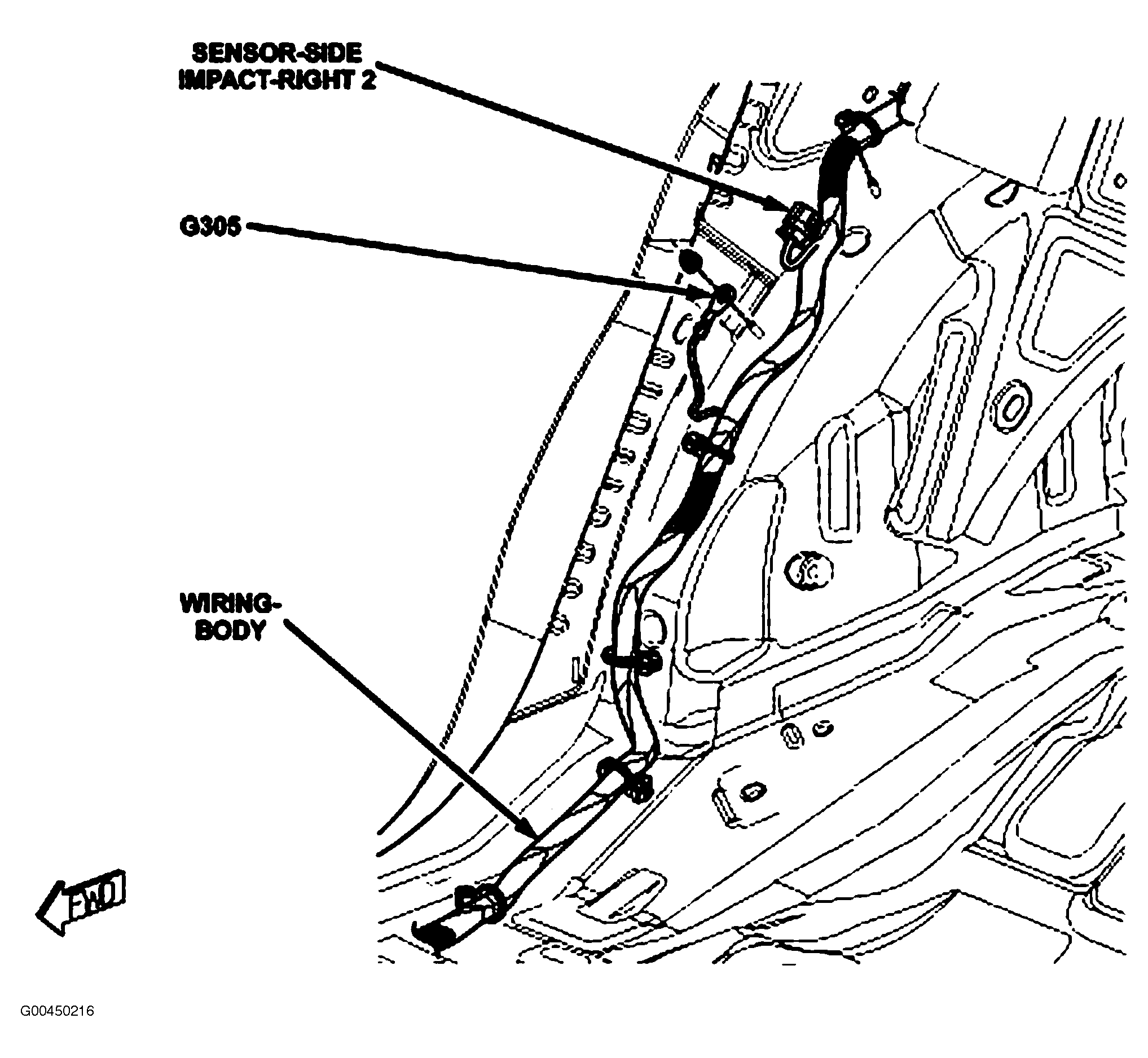 SENSOR-SIDE IMPACT-RIGHT 2

G305

WIRING-BODY

FWD

G00450216