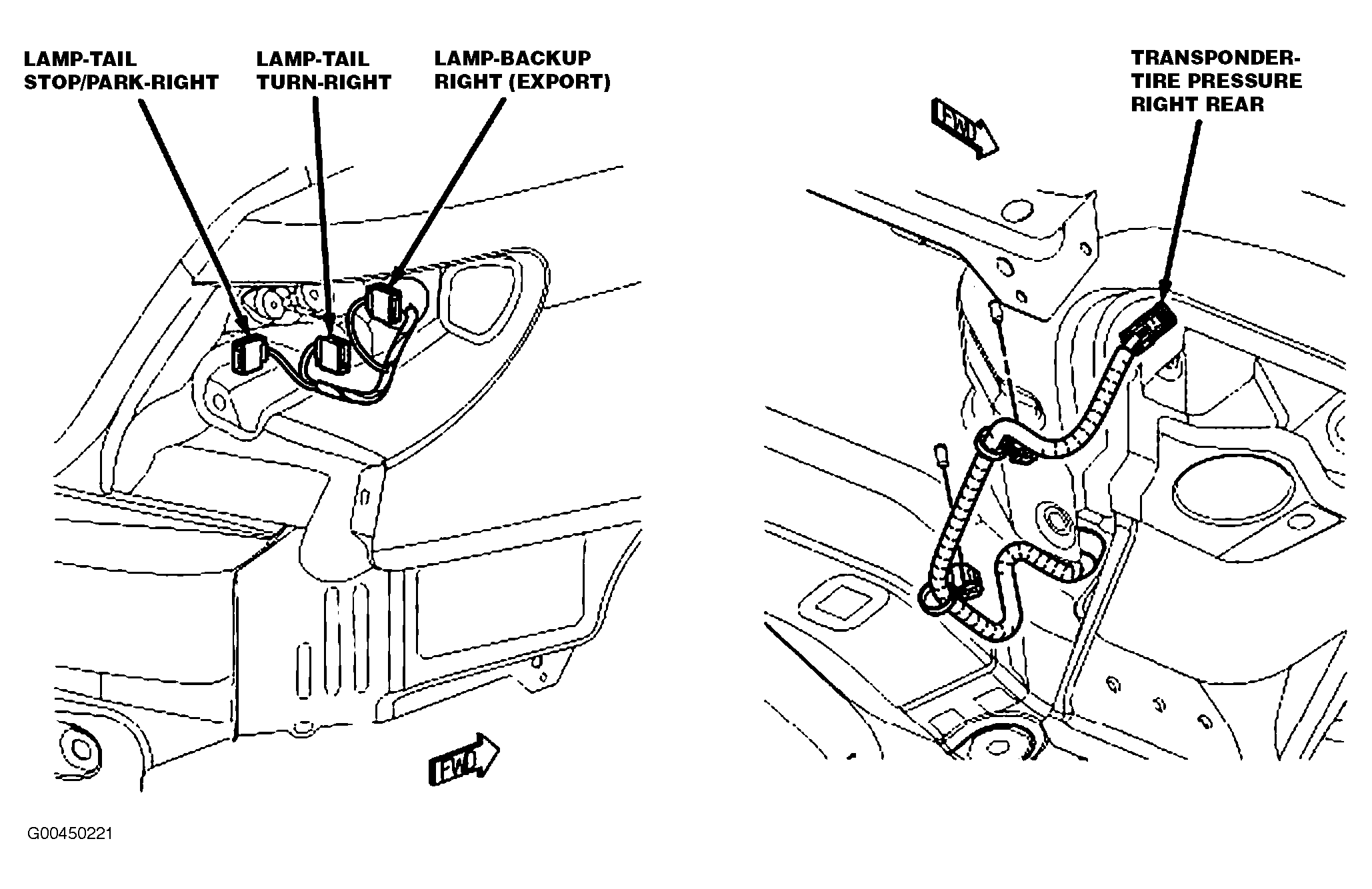 LAMP-TAIL STOP/PARK-RIGHT

LAMP-TAIL TURN-RIGHT

LAMP-BACKUP RIGHT (EXPORT)

TRANSPONDER-TIRE PRESSURE RIGHT REAR

FWD

FWD

G00450221