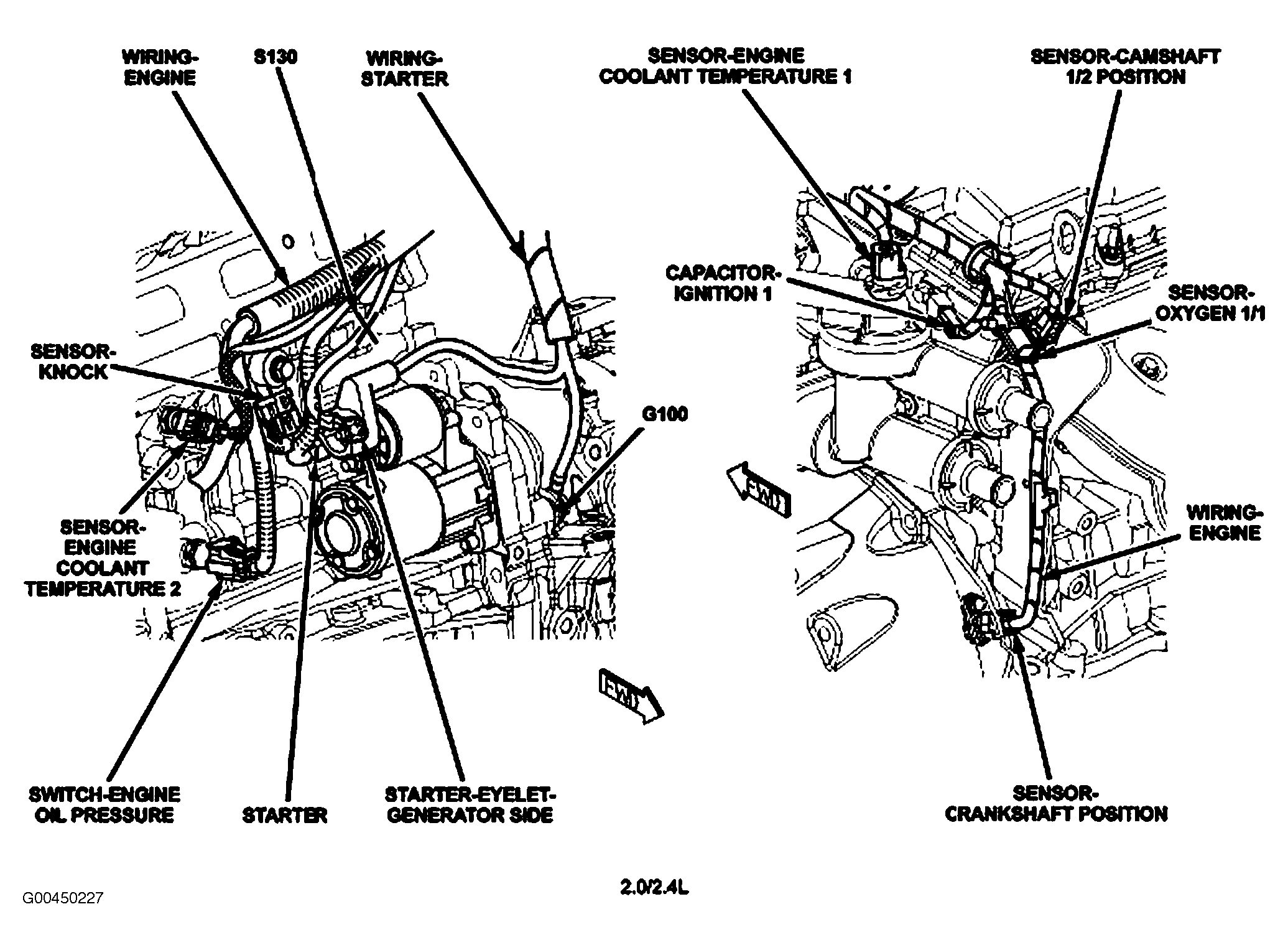 WIRING-ENGINE

S130

WIRING-STARTER

SENSOR-ENGINE COOLANT TEMPERATURE 1

SENSOR-CAMSHAFT 1/2 POSITION

CAPACITOR-IGNITION 1

SENSOR-OXYGEN 1/1

SENSOR-KNOCK

G100

FWD

SENSOR-ENGINE COOLANT TEMPERATURE 2

WIRING-ENGINE

FWD

SWITCH-ENGINE OIL PRESSURE

STARTER

STARTER-EYELET-GENERATOR SIDE

SENSOR-CRANKSHAFT POSITION

2.0/2.4L

G00450227