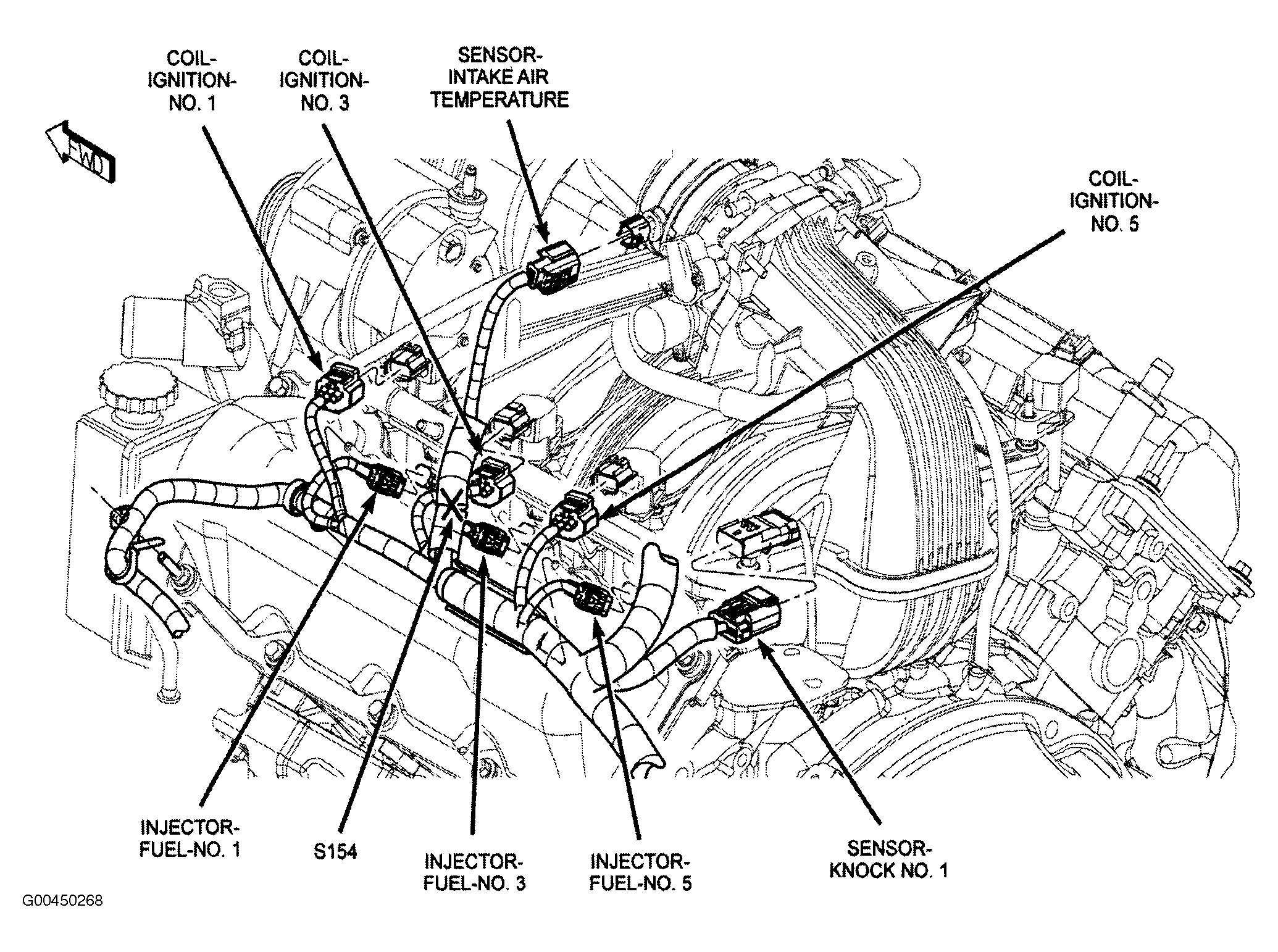 COIL-IGNITION-NO. 1

COIL-IGNITION-NO. 3

SENSOR-INTAKE AIR TEMPERATURE

FWD

COIL-IGNITION-NO. 5

INJECTOR-FUEL-NO. 1

S154

INJECTOR-FUEL-NO. 3

INJECTOR-FUEL-NO. 5

SENSOR-KNOCK NO. 1

G00450268